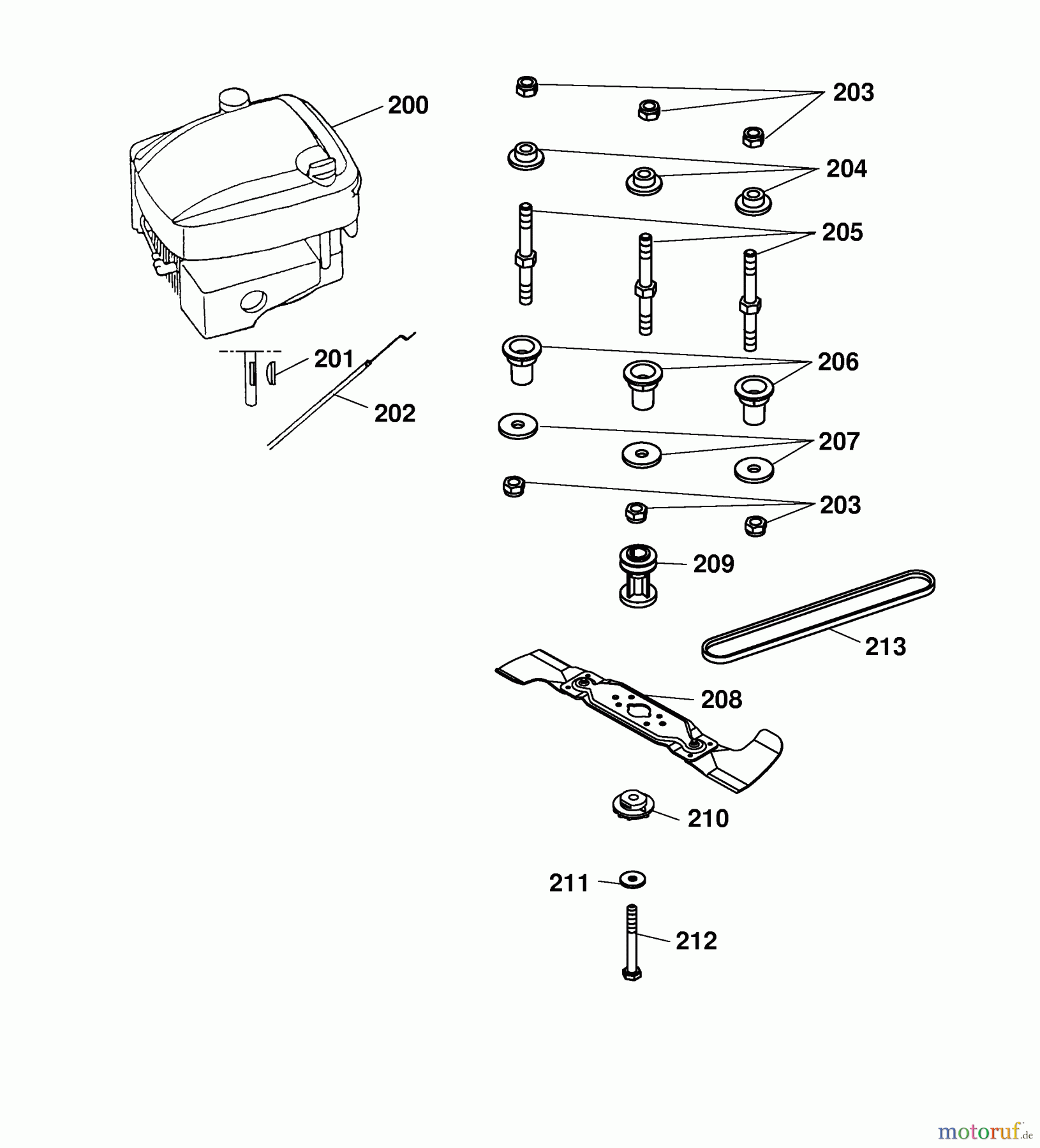 200
203
204
205
201
202
206
207
203
209
213
208
210
211
212
motoruf.de