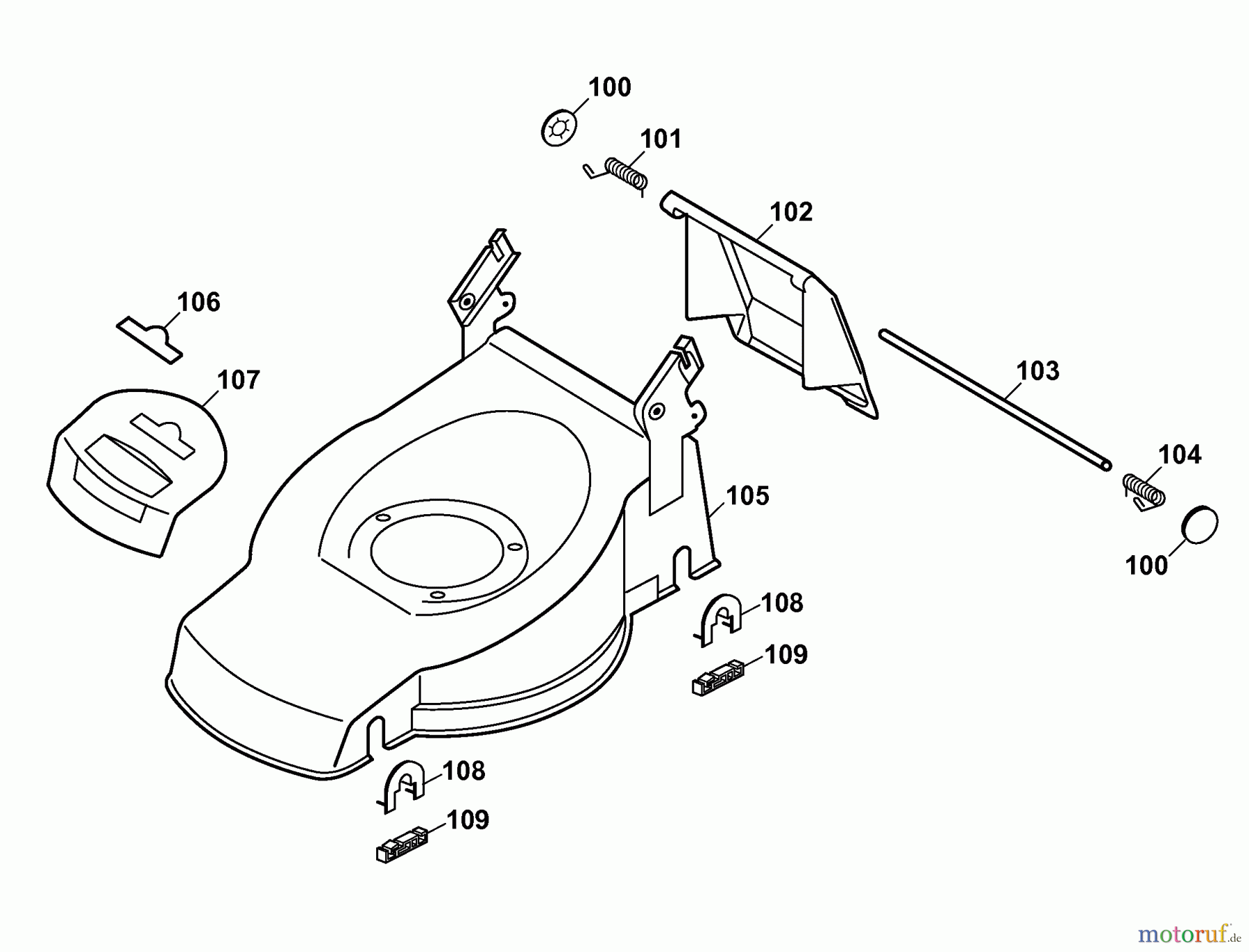 100
101
102
106
107
103
104
105
100
108
109
108
109
motoruf.de