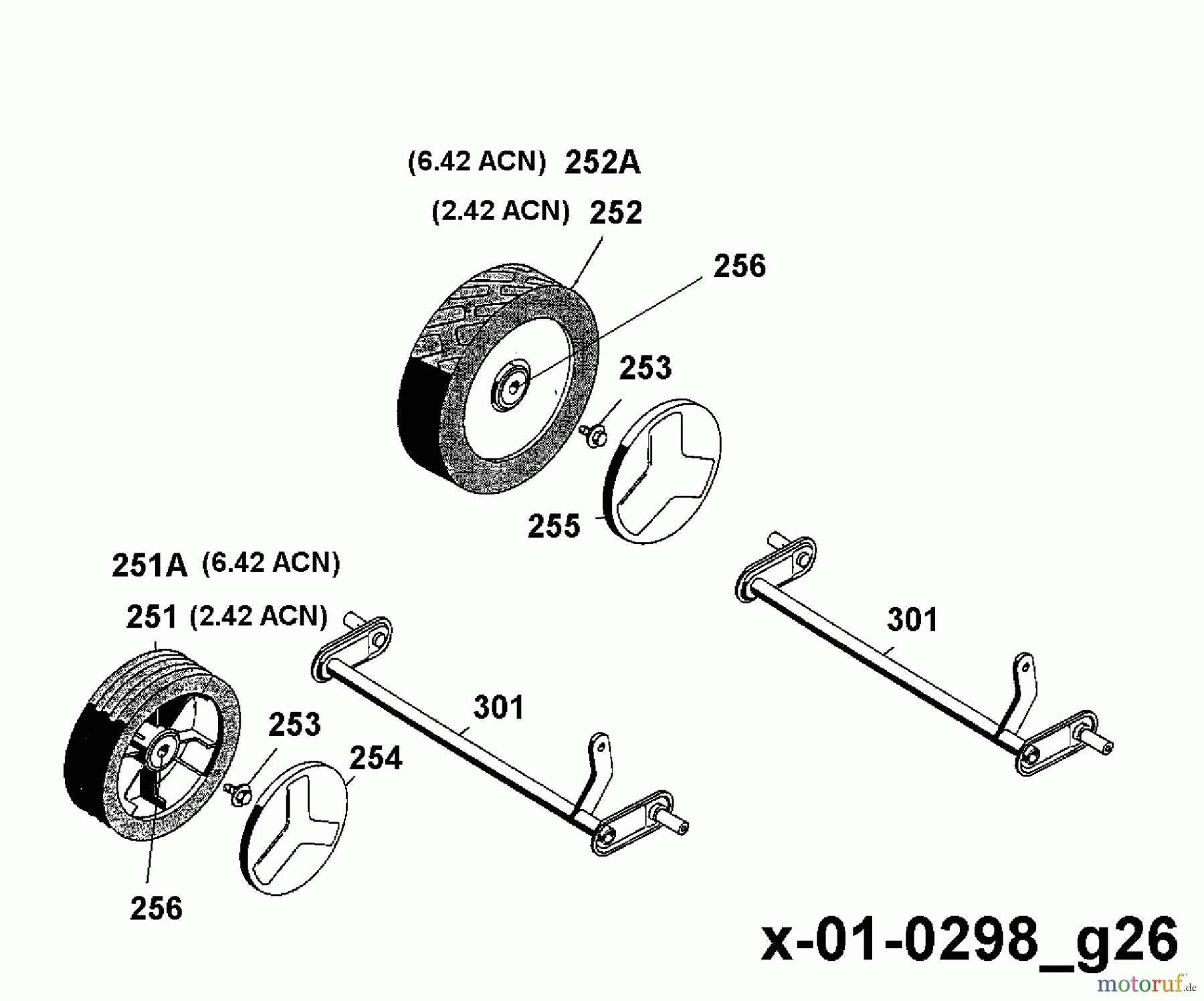 (6.42 ACN) 252A

(2.42 ACN) 252

256

253

255

251A (6.42 ACN)

251 (2.42 ACN)

301

301

253

254

256

x-01-0298_g26

motoruf.de