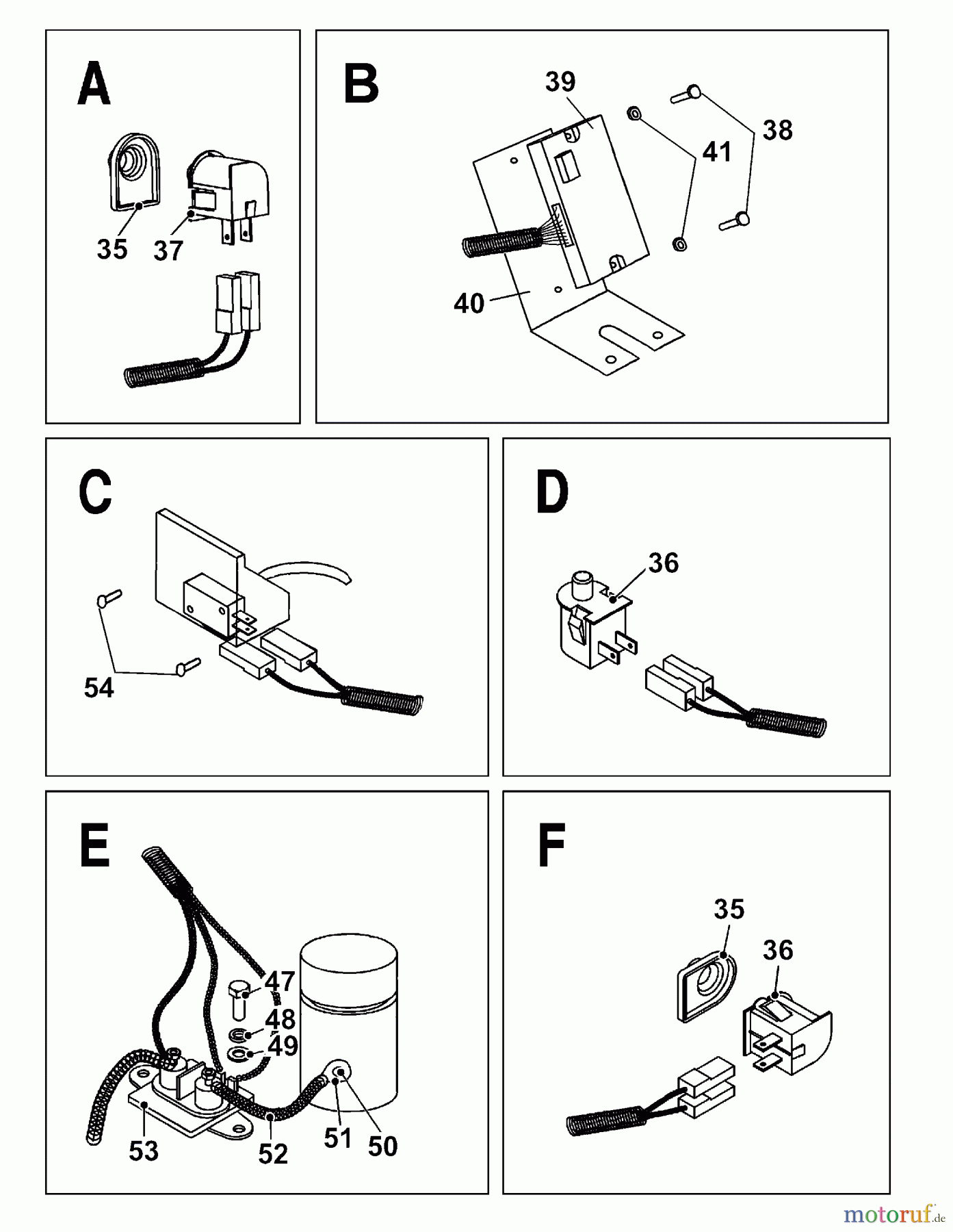 A
35
37

B
39
38
41
40

C
54

D
36

E
47
48
49
53
52
51
50

F
35
36

motoruf.de