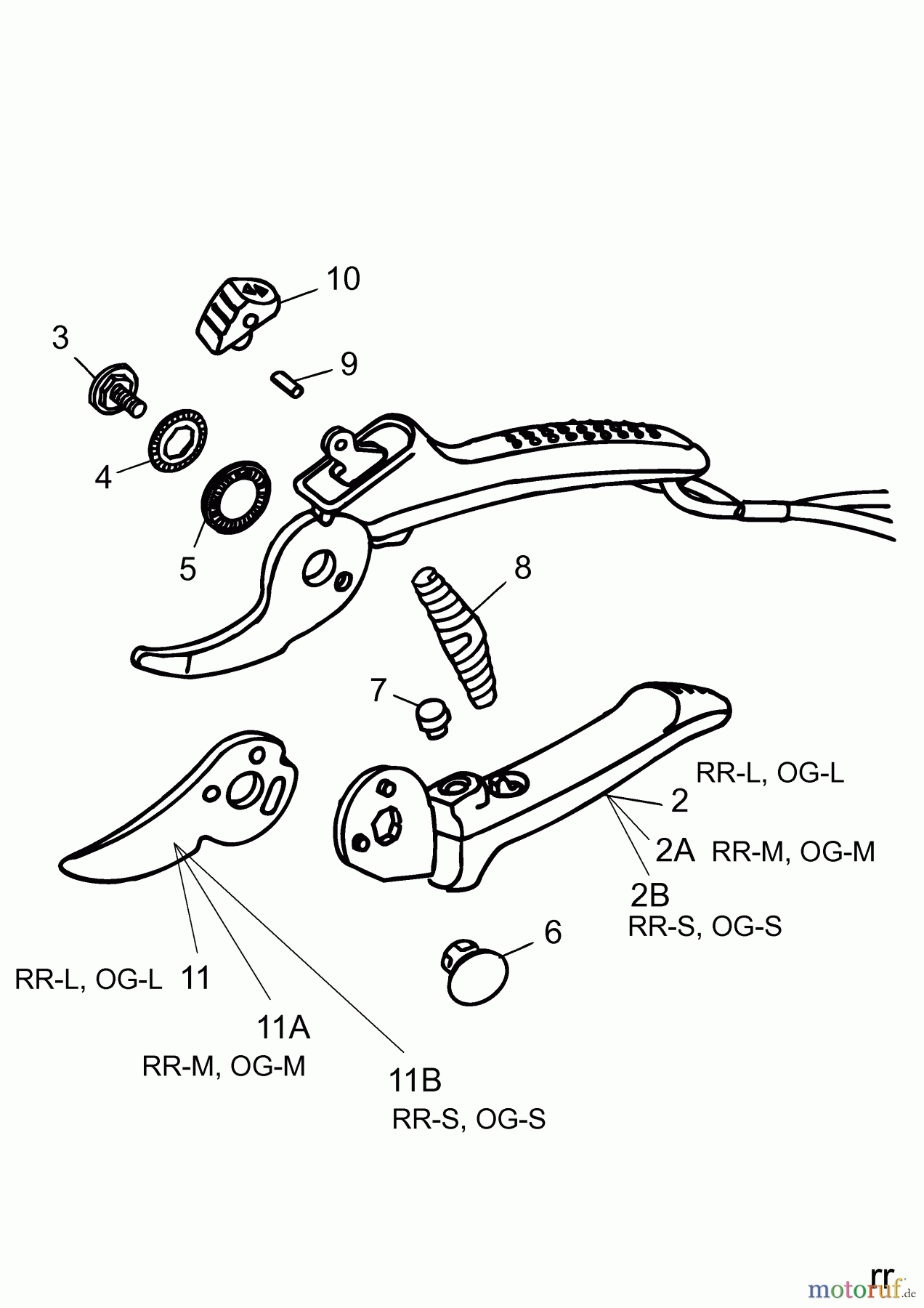 10

3

9

4

5

8

7

RR-L, OG-L

2

2A RR-M, OG-M

2B

RR-S, OG-S

6

RR-L, OG-L 11

11A

RR-M, OG-M

11B

RR-S, OG-S

rr

motoruf.de