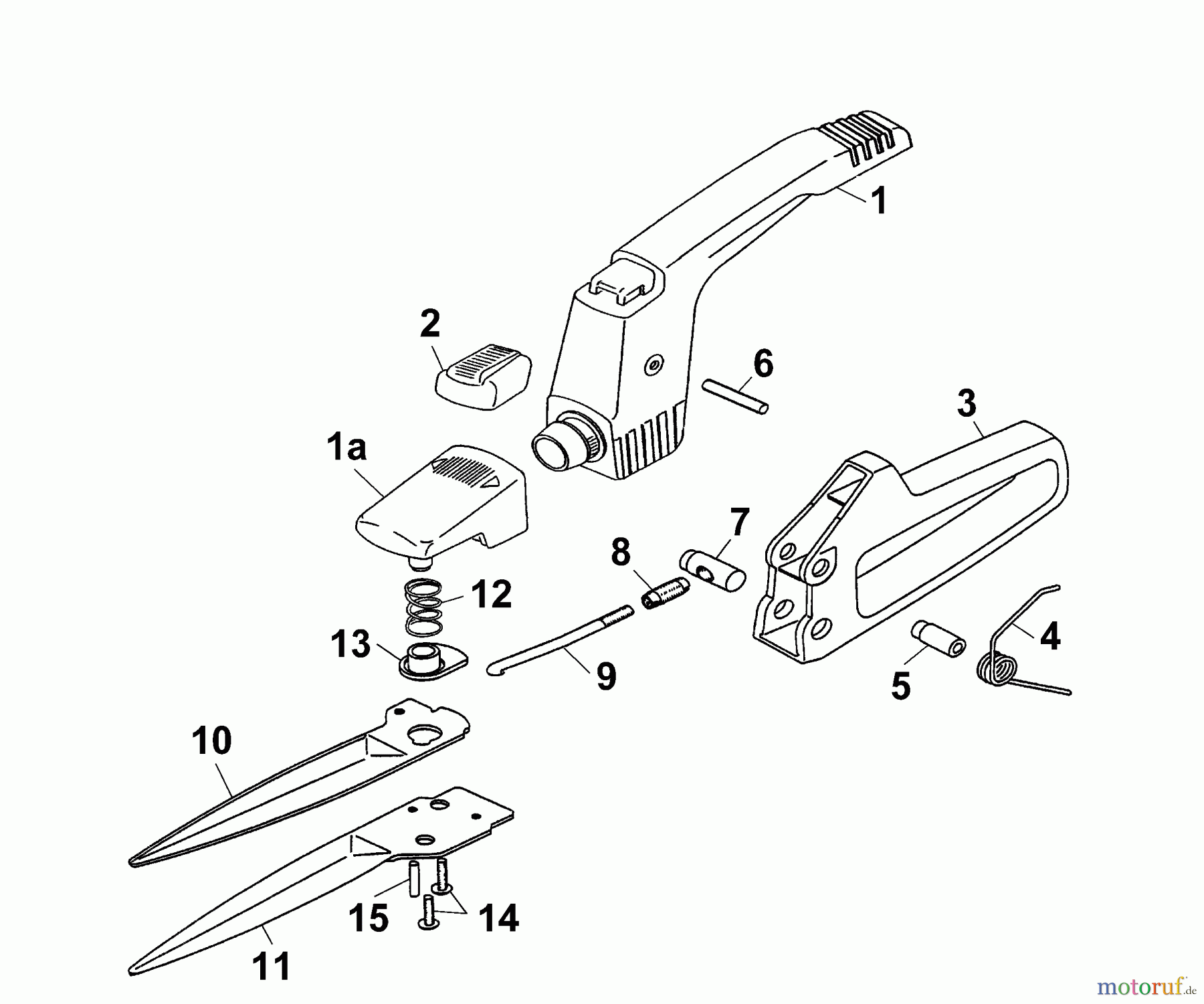 1
2
6
3
1a
7
8
12
13
9
4
5
10
15
14
11
motoruf.de