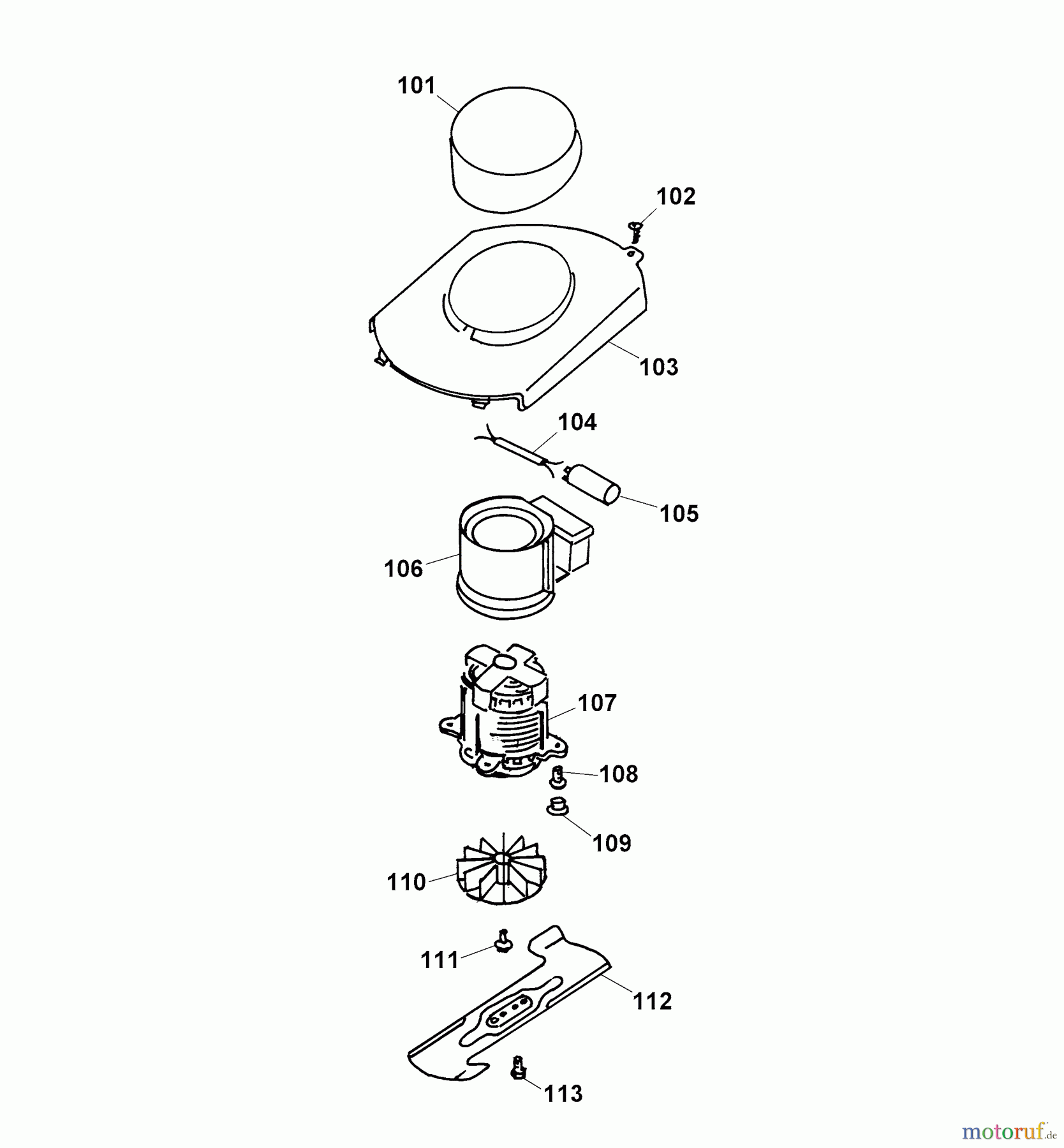 101

102

103

104

105

106

107

108

109

110

111

112

113

motoruf.de