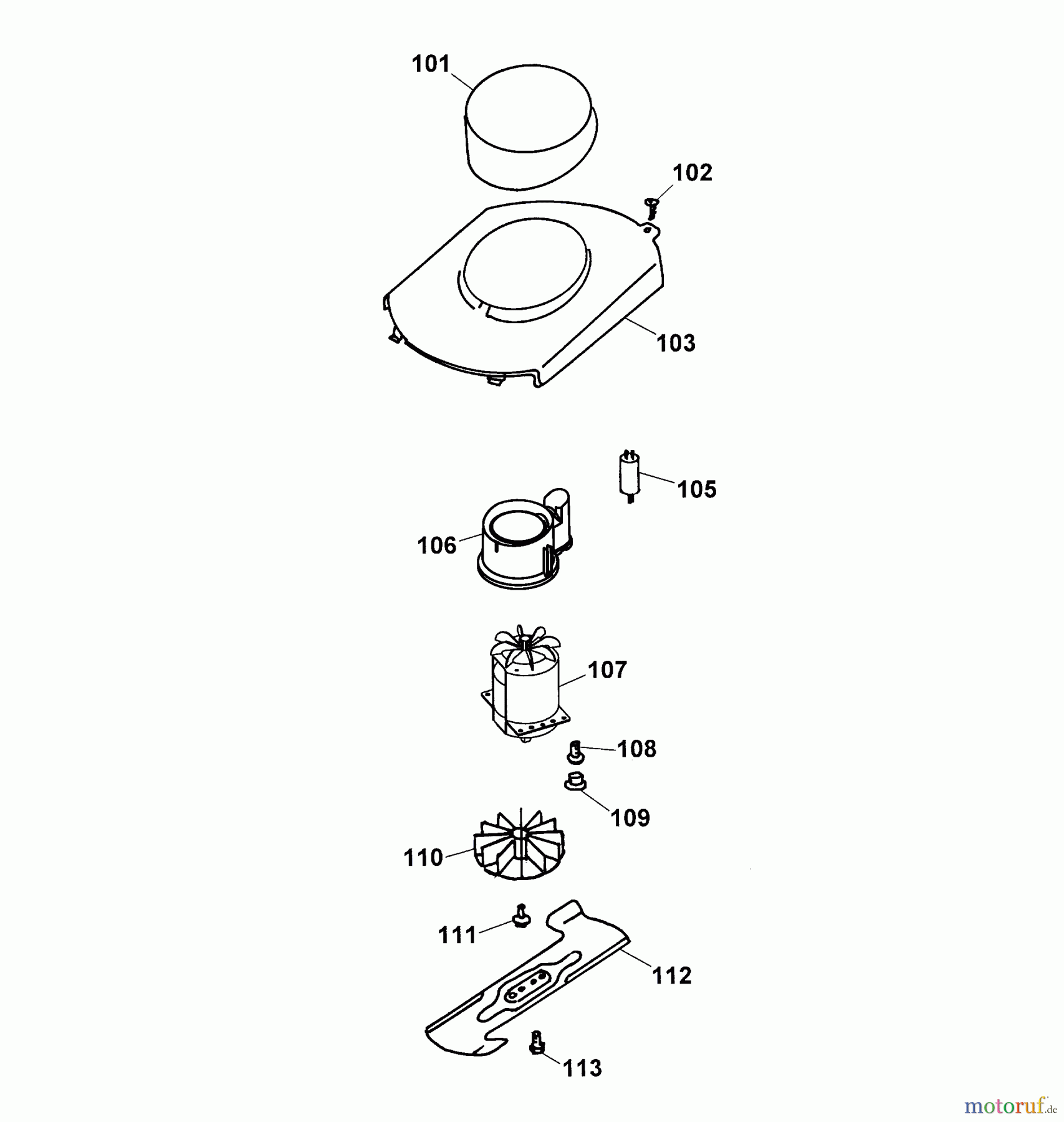 101
102
103
105
106
107
108
109
110
111
112
113
motoruf.de