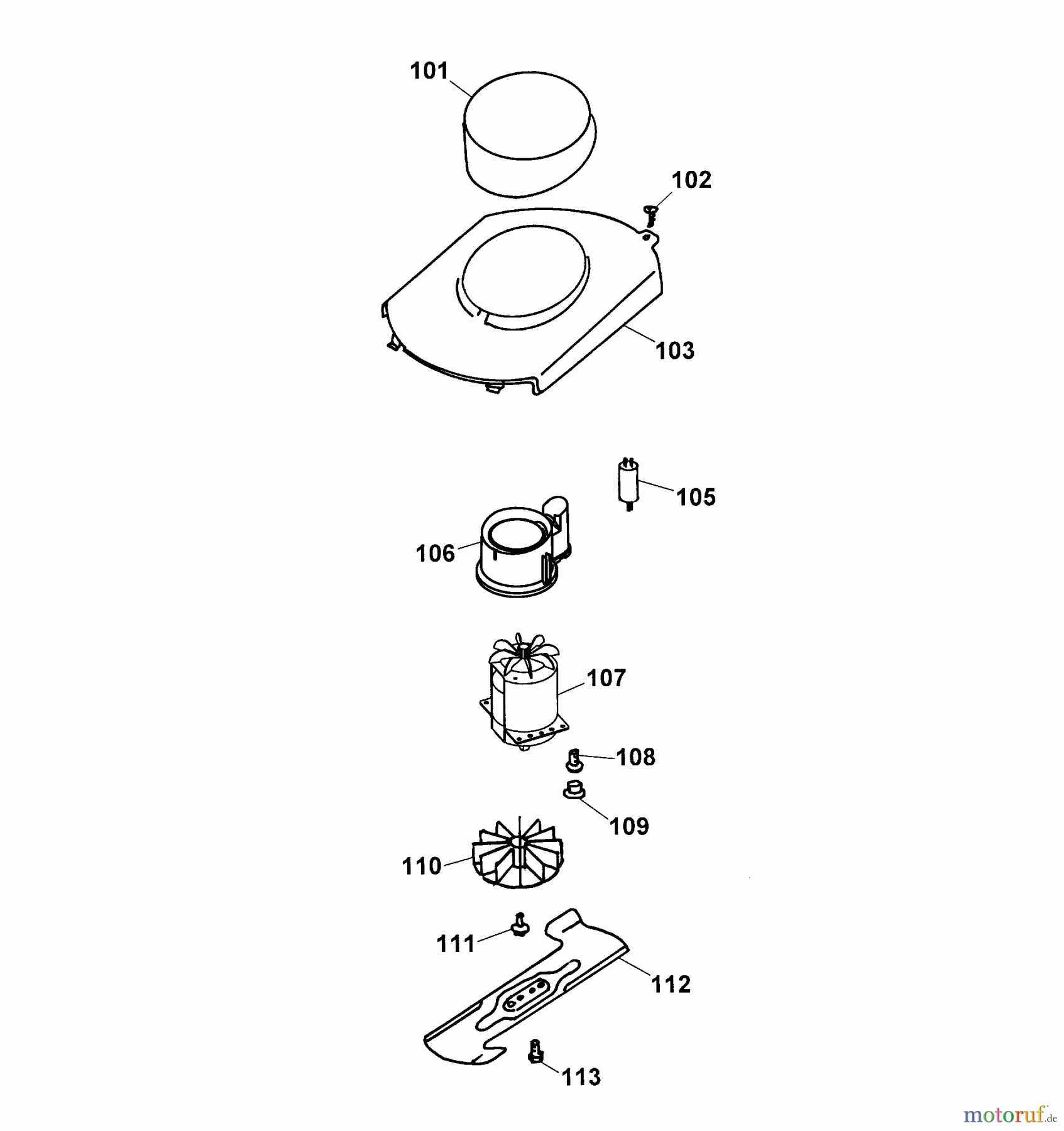 101
102
103
105
106
107
108
109
110
111
112
113
motoruf.de