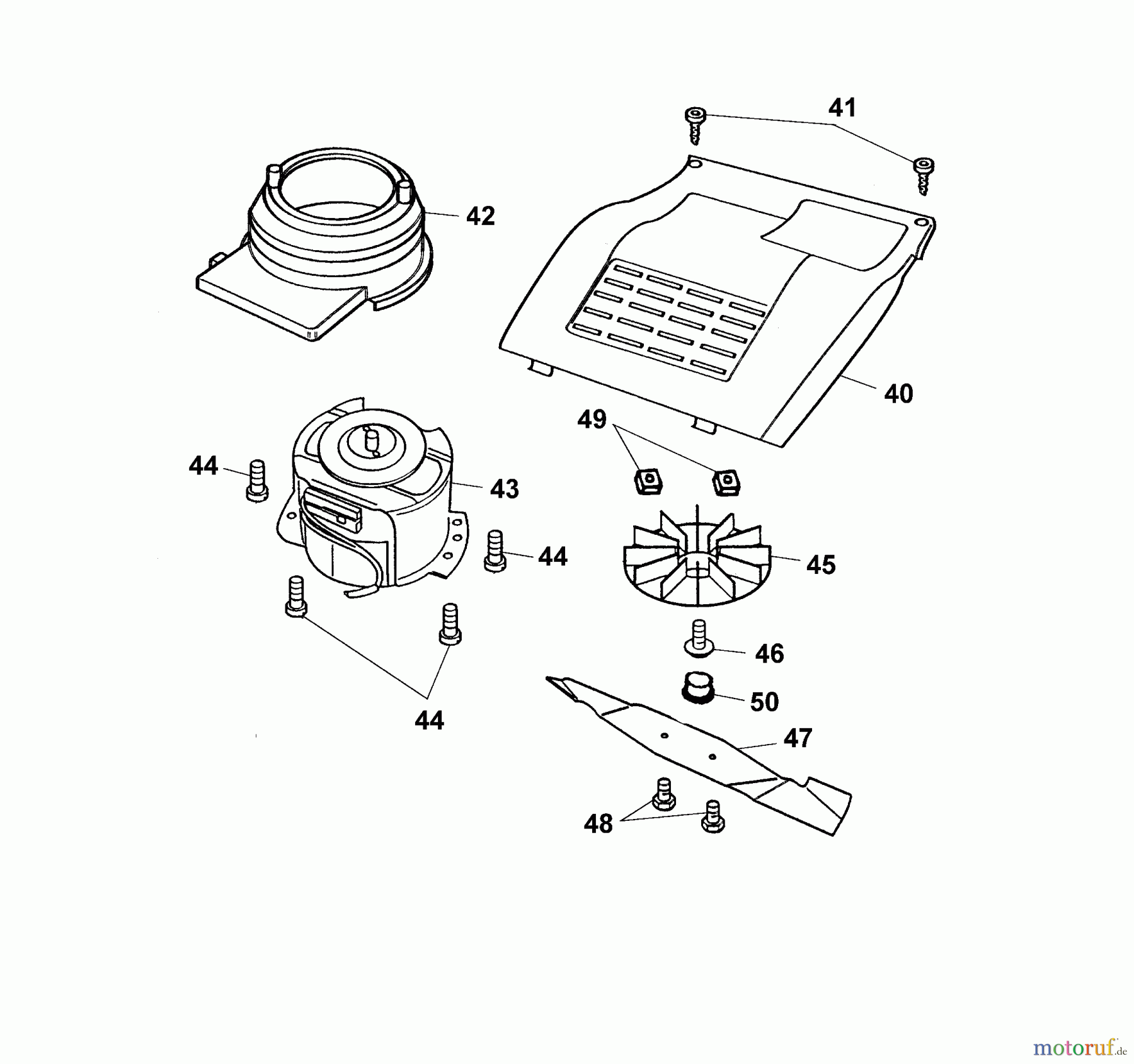 41

42

40

49

44

43

44

45

46

50

44

47

48

motoruf.de