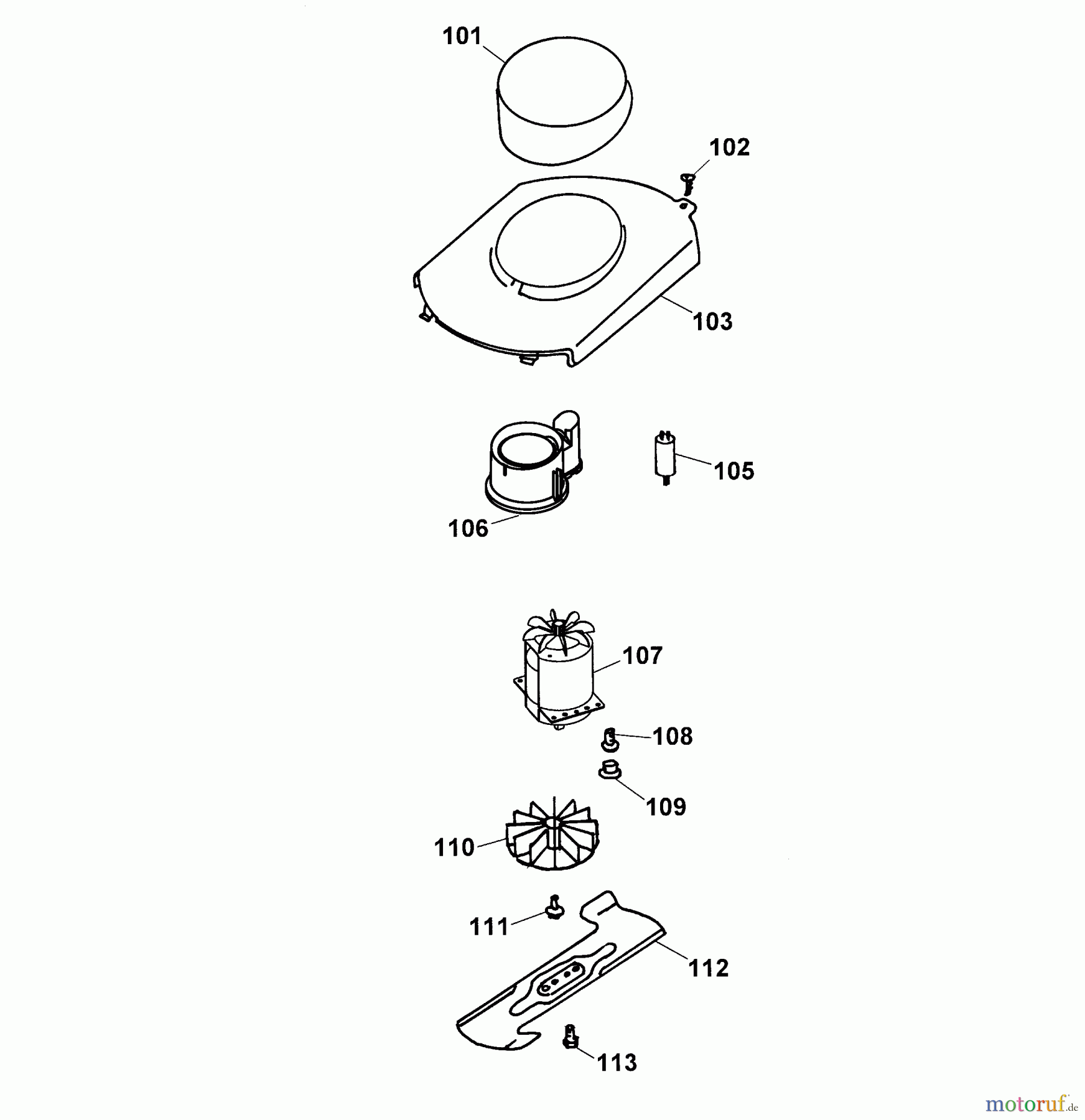 101
102
103
105
106
107
108
109
110
111
112
113
motoruf.de