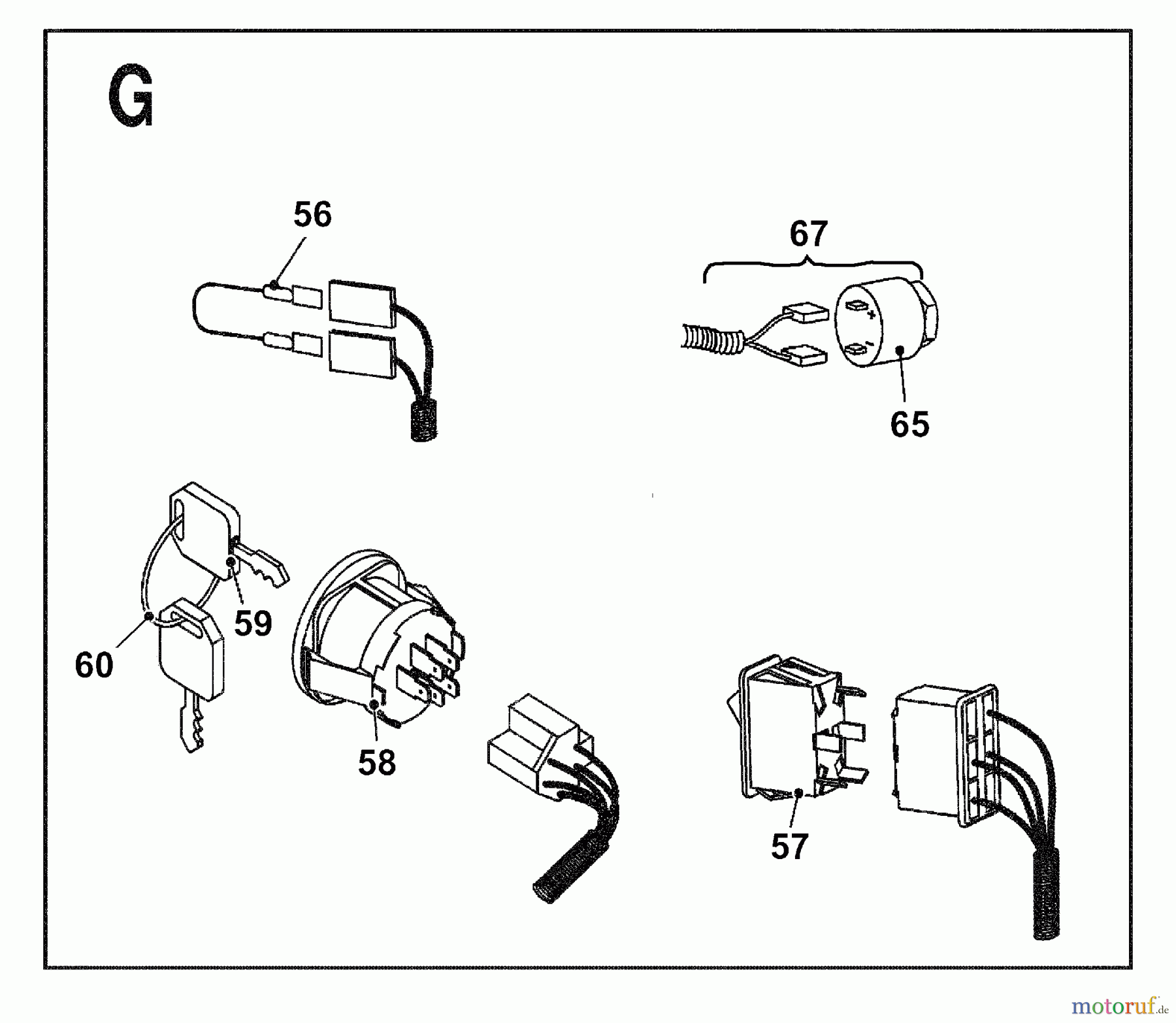 G

56

67

+

-

65

59

60

58

57

motoruf.de