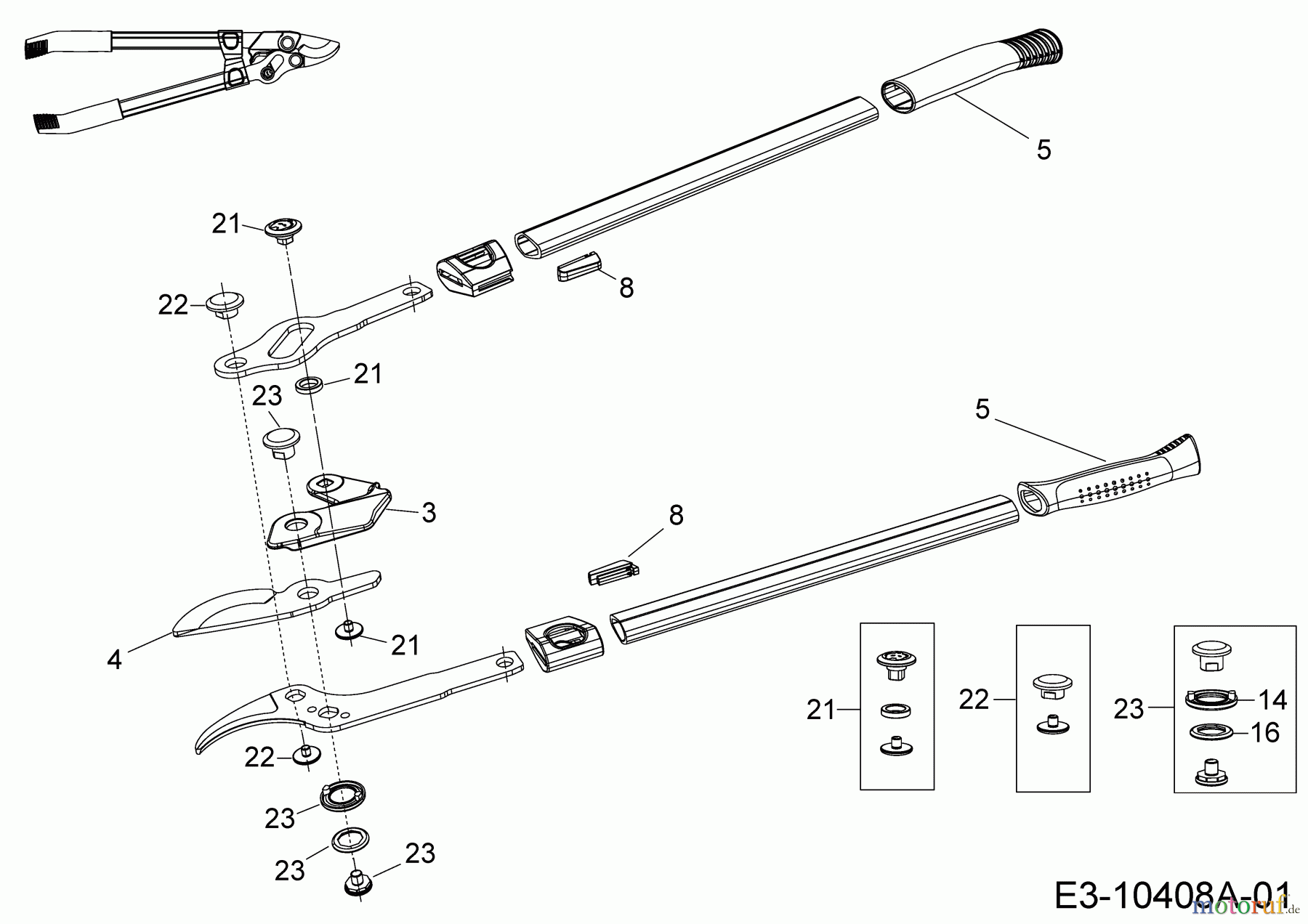 5

21

8

22

21

23

5

3

8

4

21

22

23

23

23

21

22

23

14

16

E3-10408A-01

motoruf.de