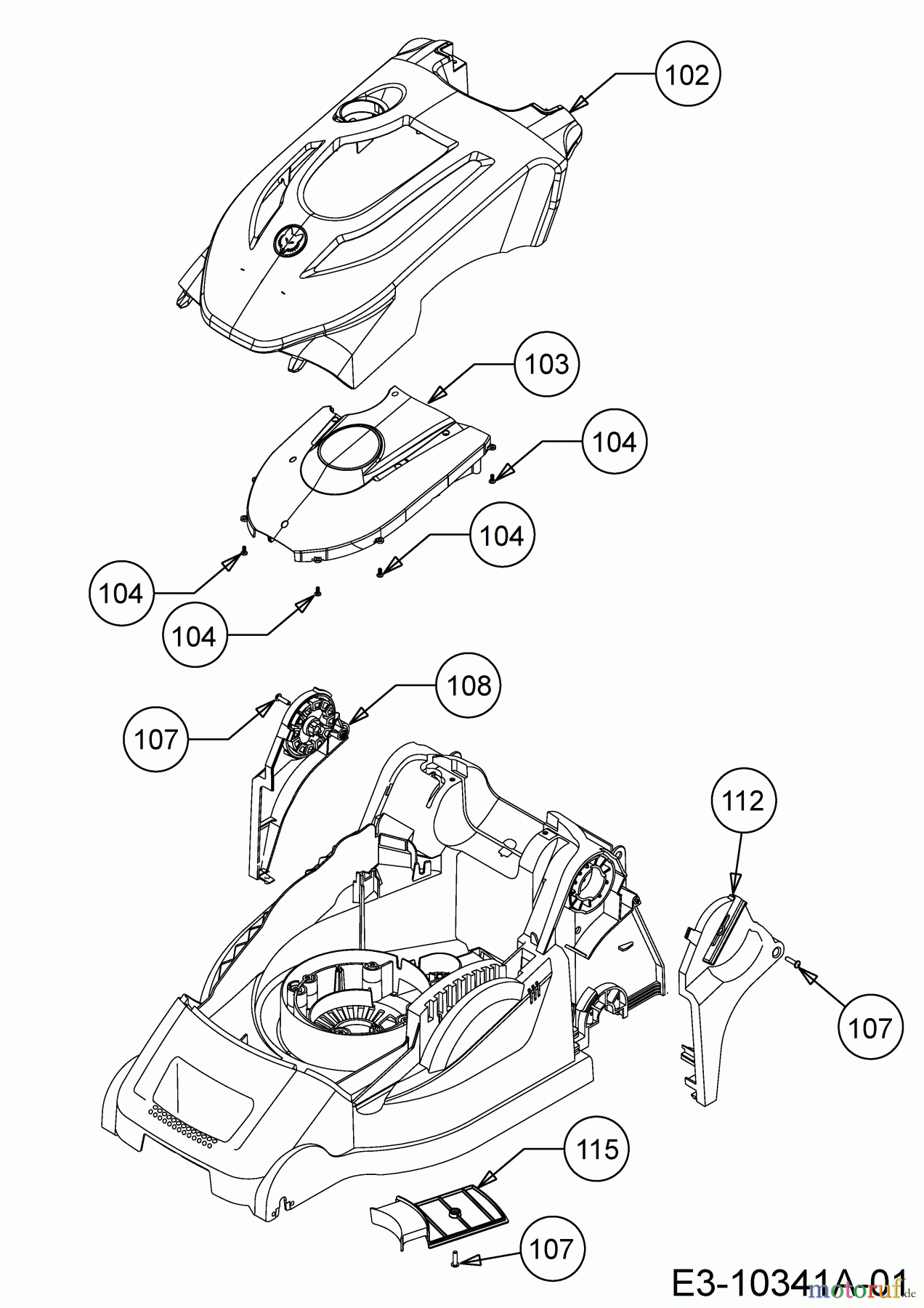 102

103

104

104

104

104

108

107

112

107

115

107

E3-10341A-01

motoruf.de