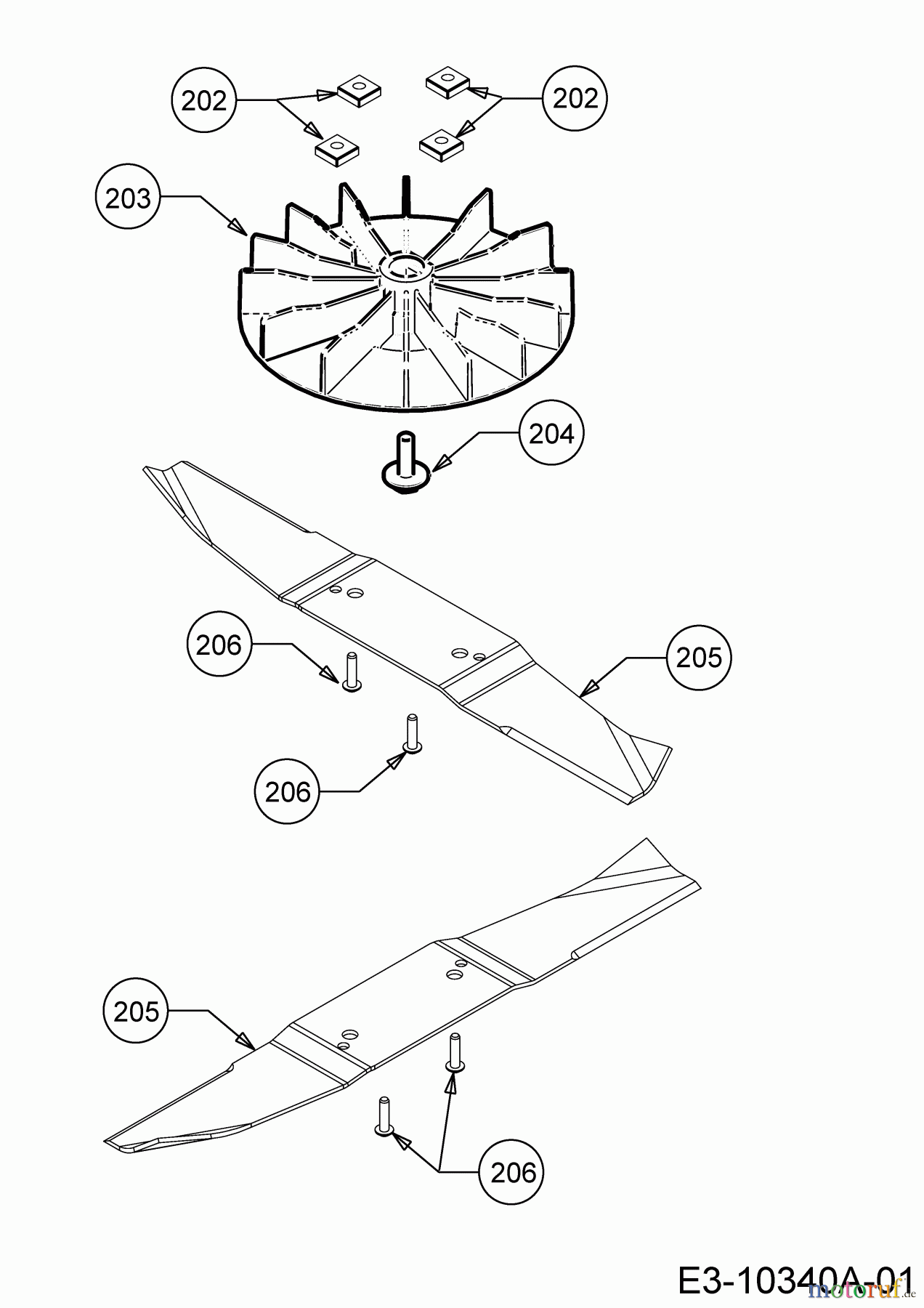 202
202
203
204
206
205
206
205
206
E3-10340A-01
motoruf.de