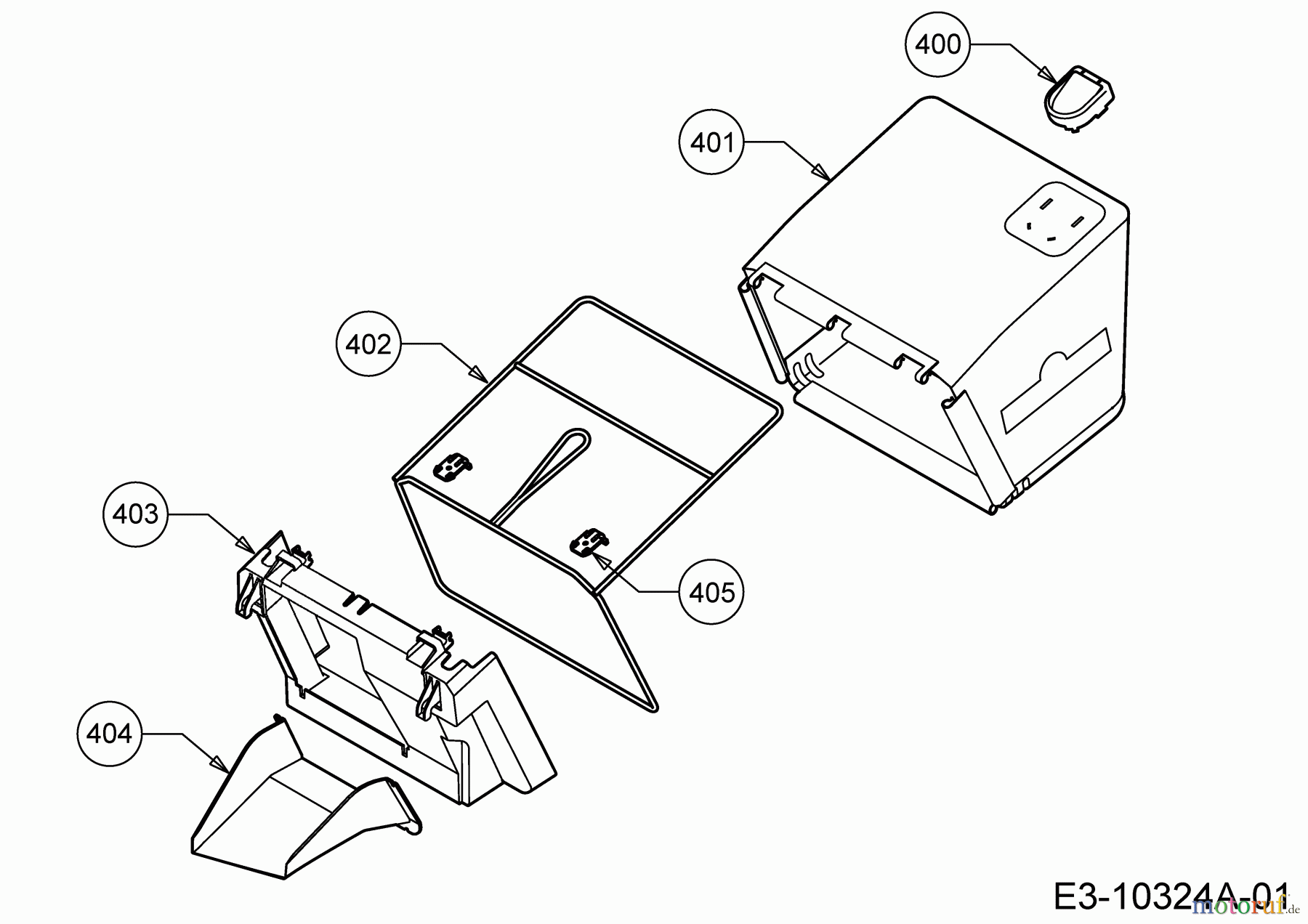 400

401

402

403

405

404

E3-10324A-01

motoruf.de