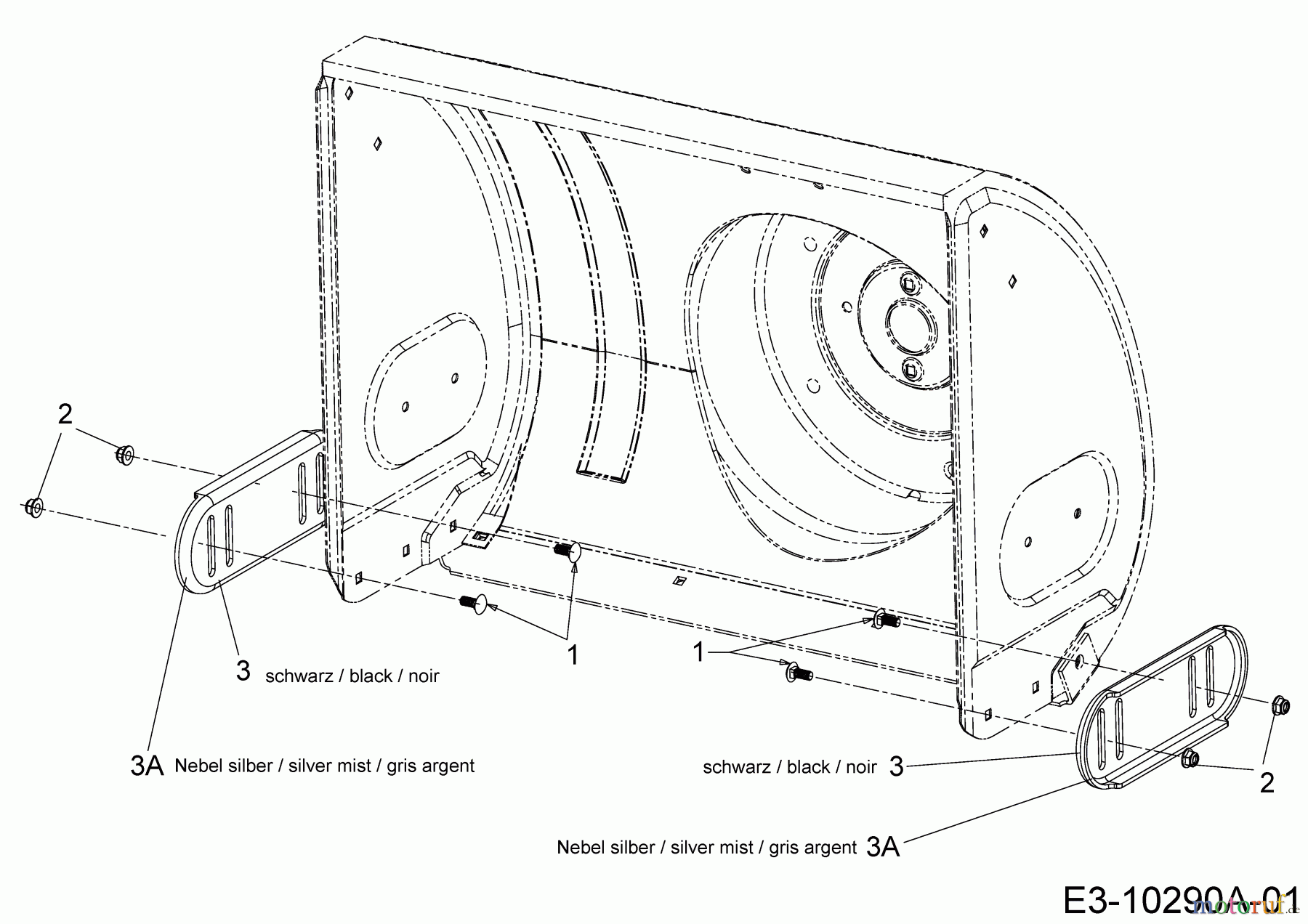 2

1

1

3 schwarz / black / noir

3A Nebel silber / silver mist / gris argent

schwarz / black / noir 3

2

Nebel silber / silver mist / gris argent 3A

E3-10290A-01

motoruf.de