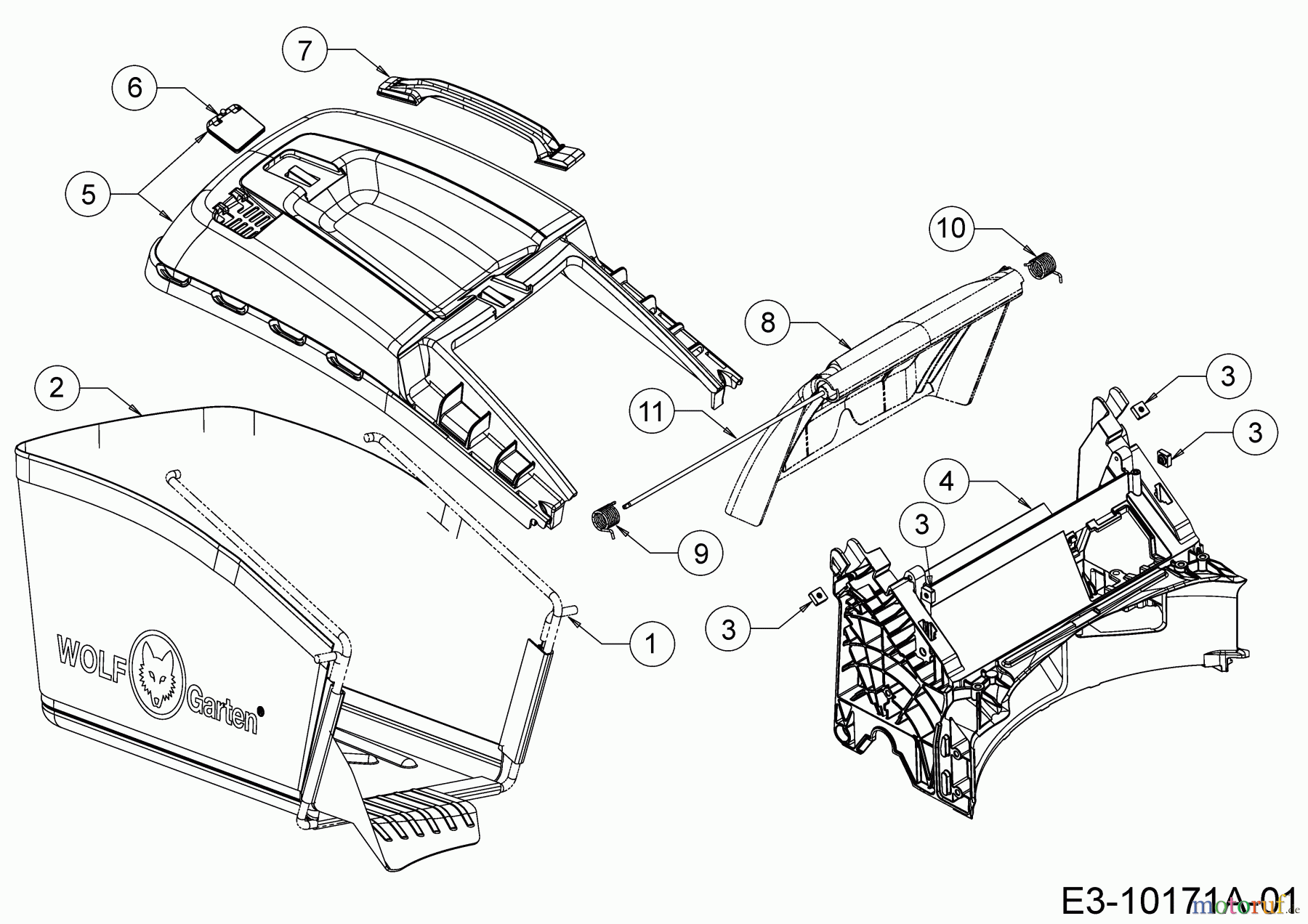 7

6

5

10

8

2

11

3

3

4

3

9

3

1

WOLF Garten

E3-10171A-01

motoruf.de