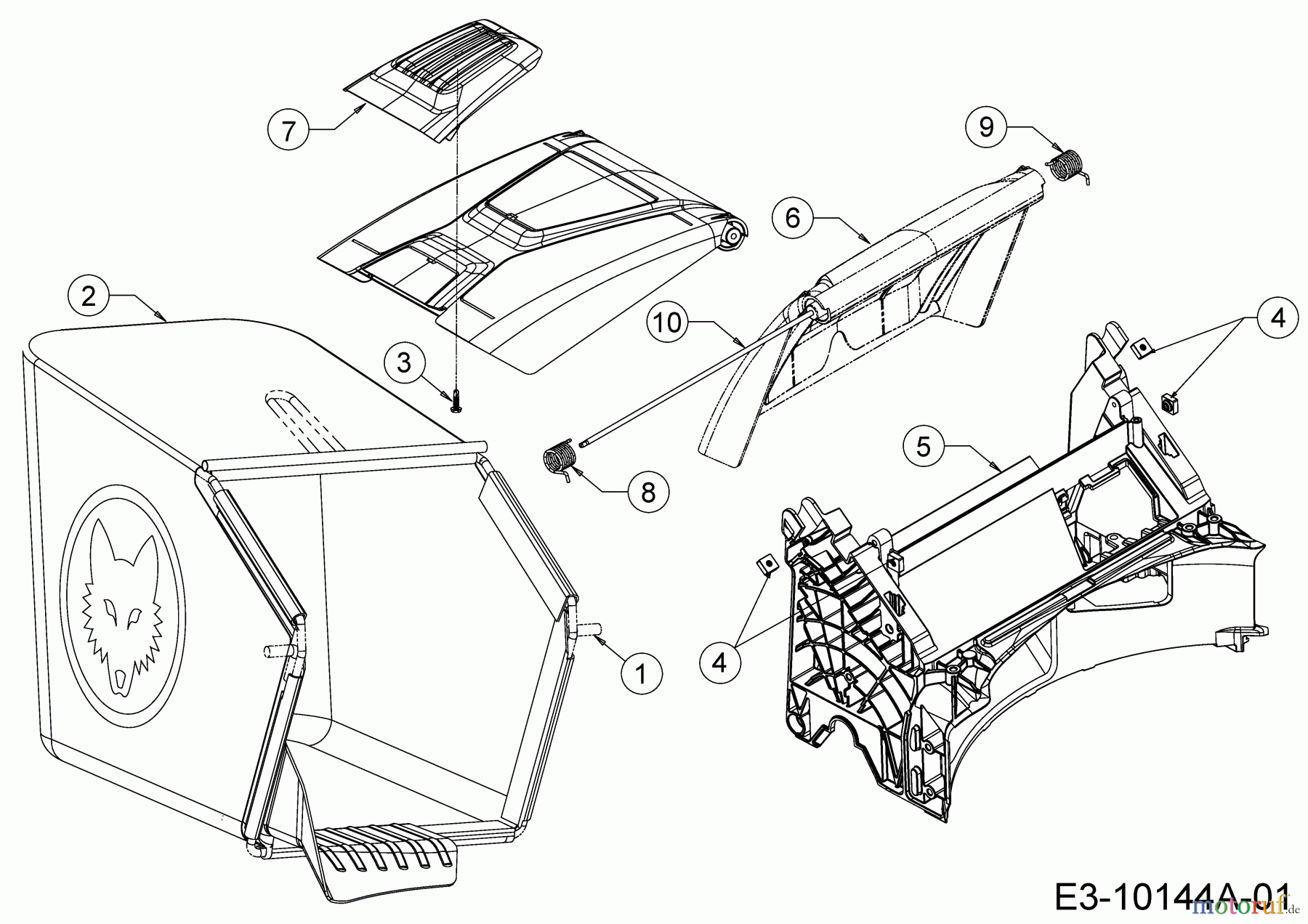 7

9

6

2

10

4

3

5

8

4

1

E3-10144A-01

motoruf.de