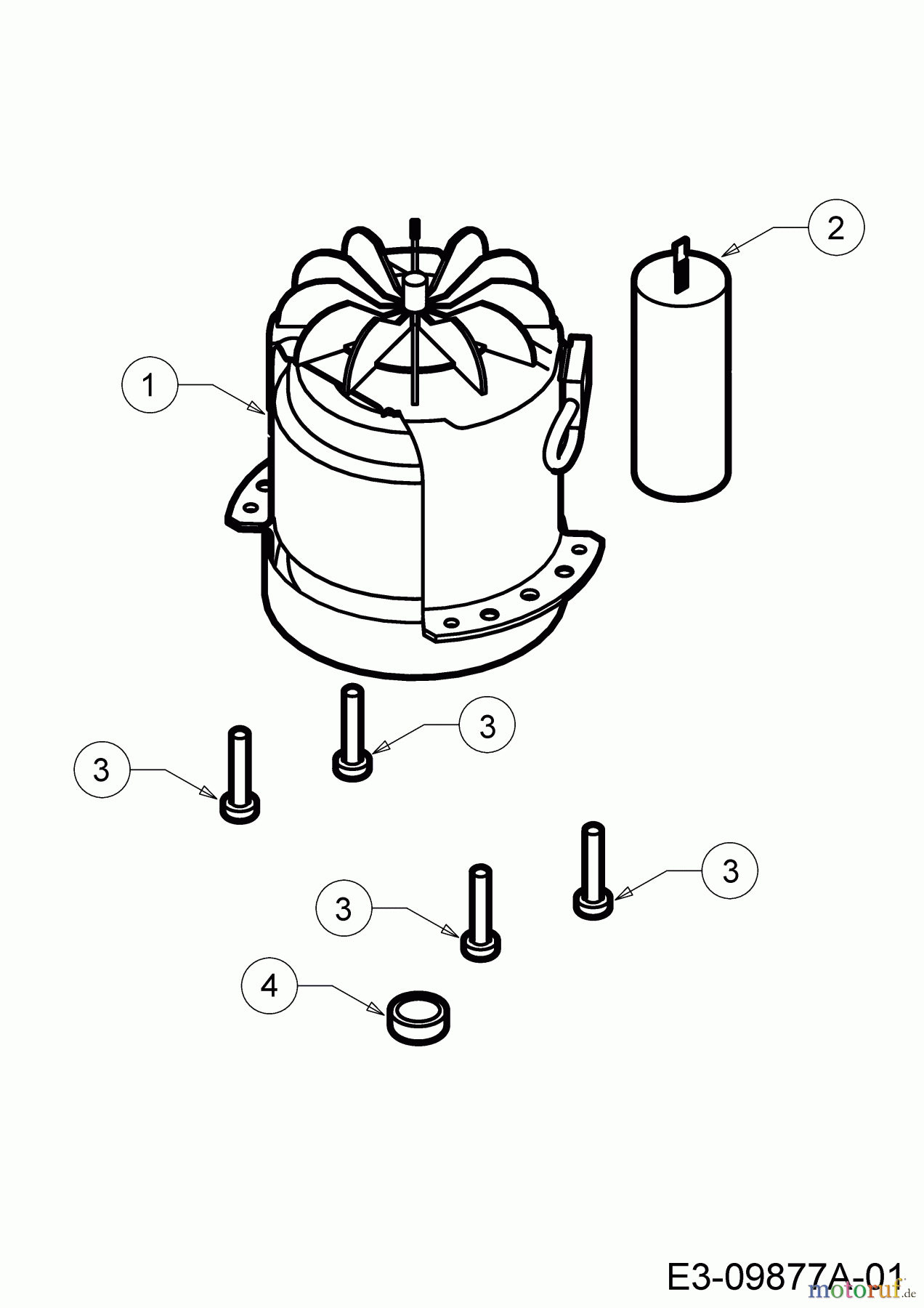 2

1

3

3

3

3

4

E3-09877A-01

motoruf.de