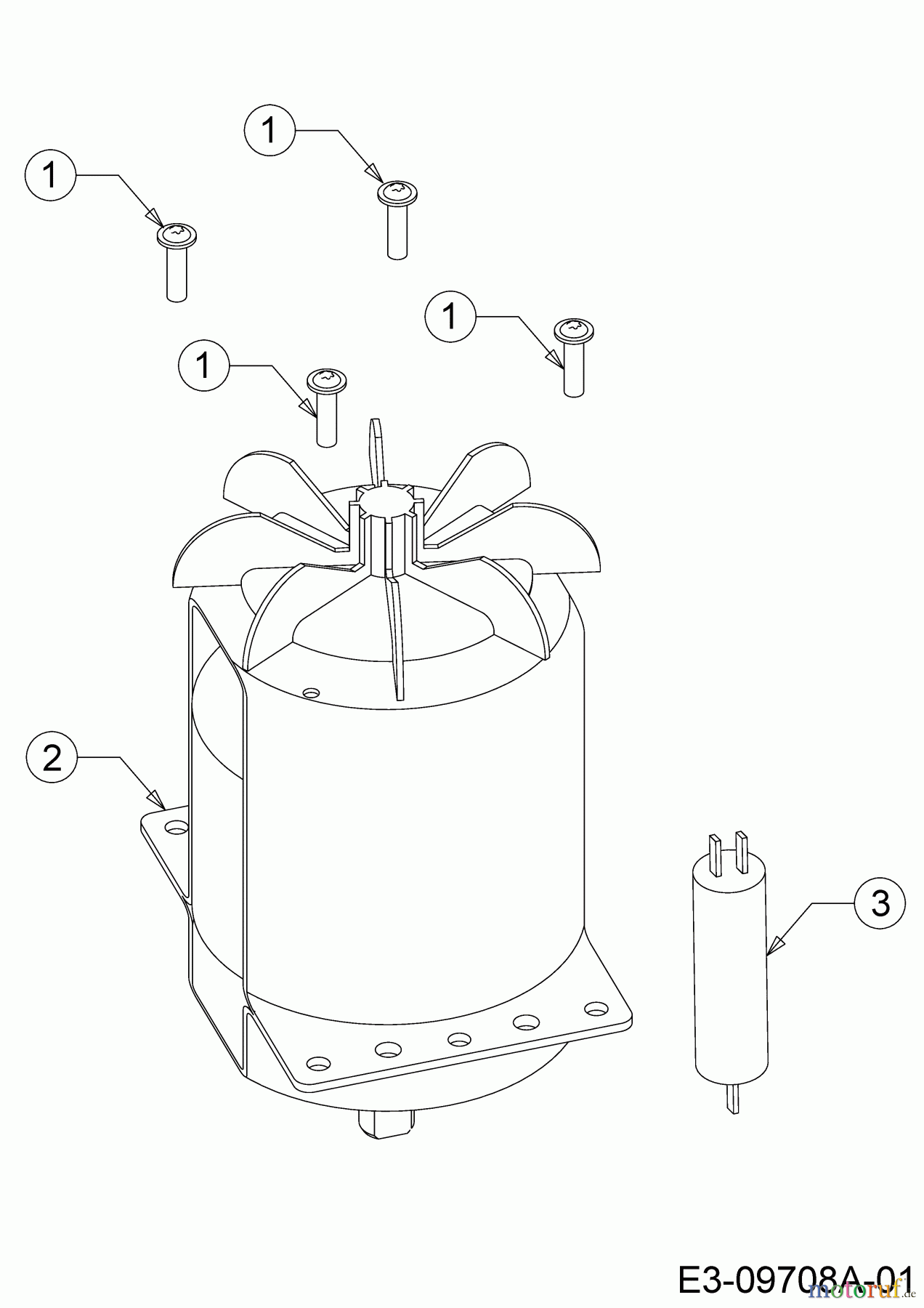 1
1
1
1
2
3
E3-09708A-01
motoruf.de