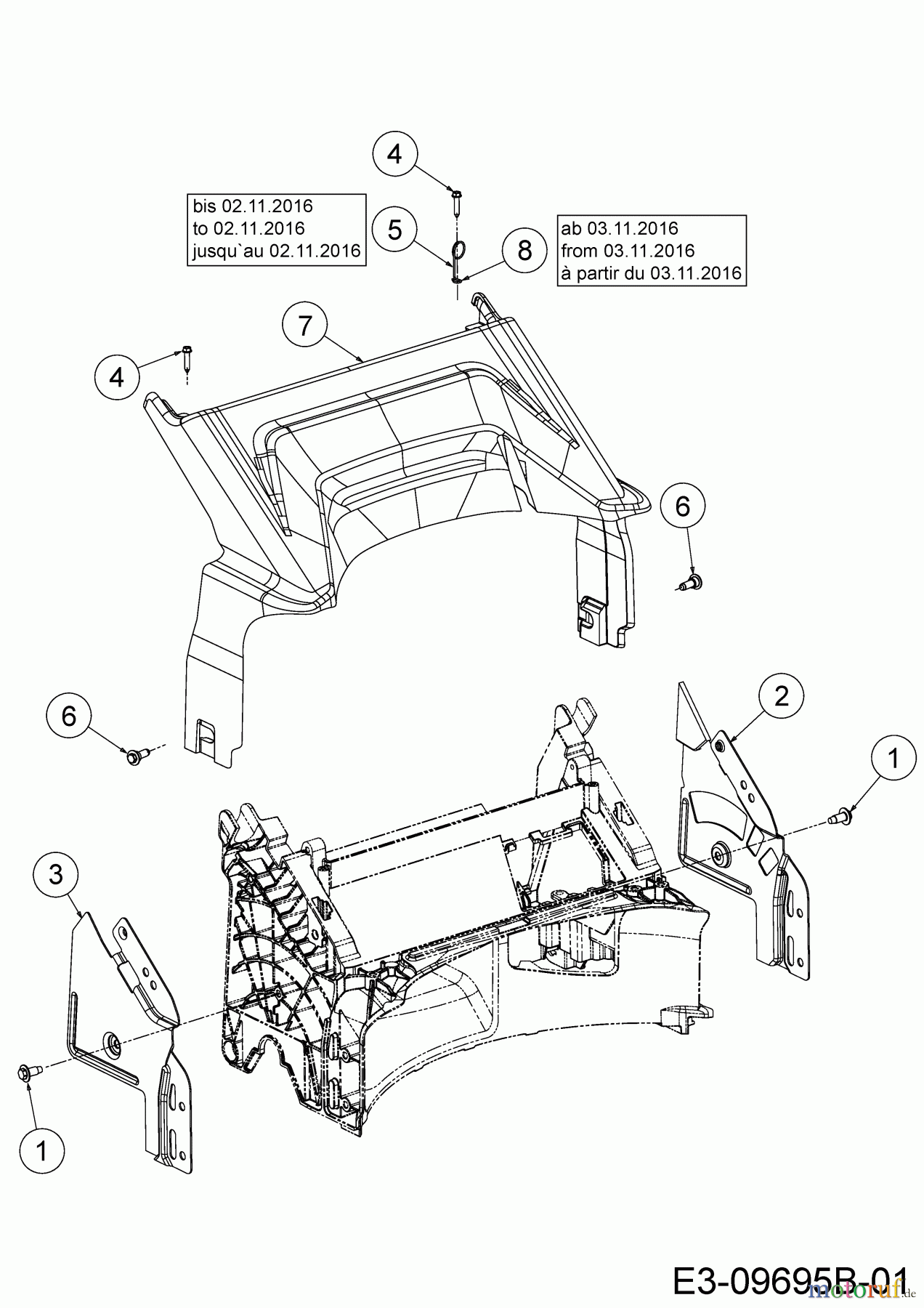 4

bis 02.11.2016
to 02.11.2016
jusqu`au 02.11.2016

5

8

ab 03.11.2016
from 03.11.2016
à partir du 03.11.2016

7

4

6

6

2

1

3

1

E3-09695B-01

motoruf.de