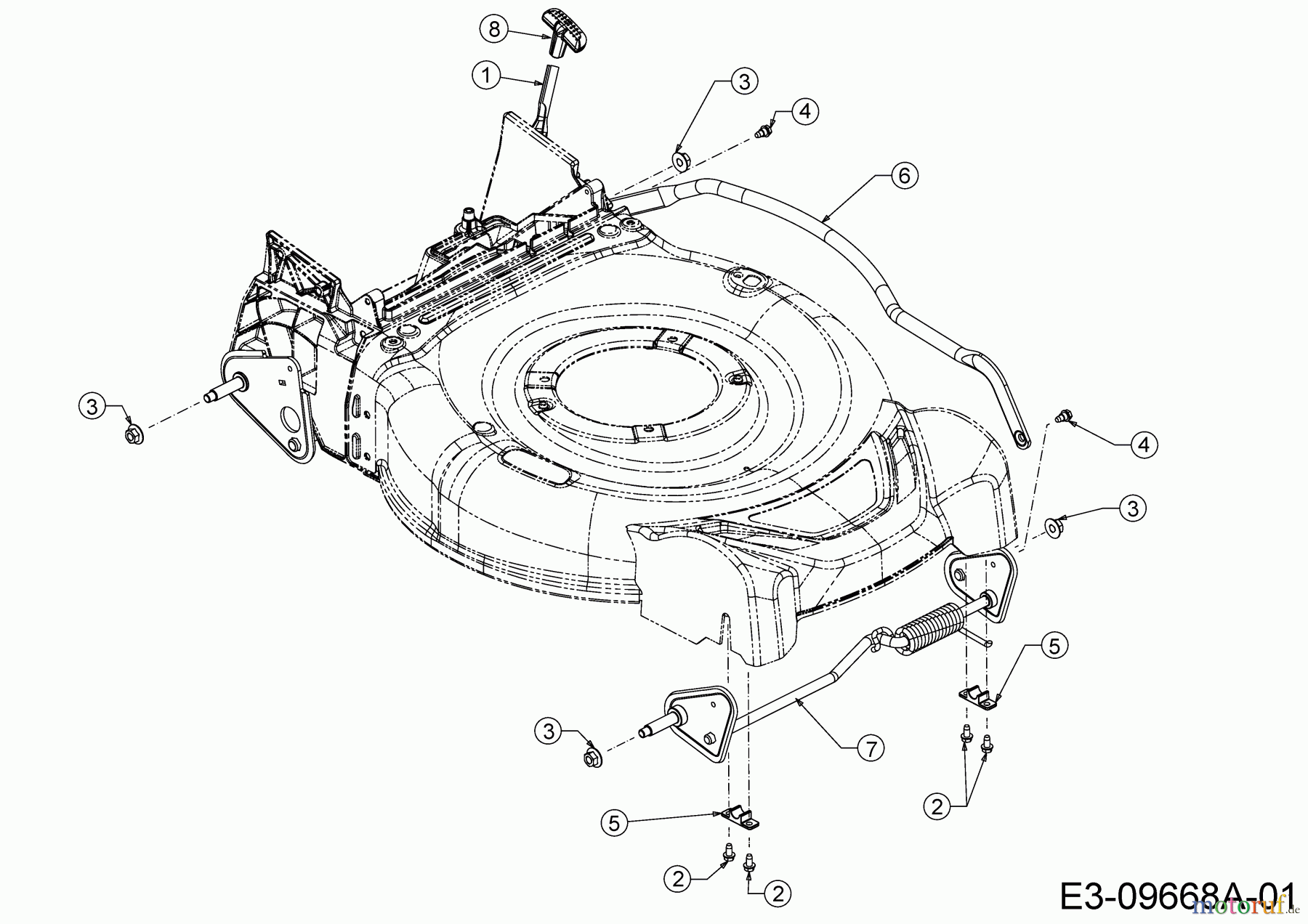 8

1

3

4

6

3

4

3

5

3

7

2

5

2

2

E3-09668A-01

motoruf.de