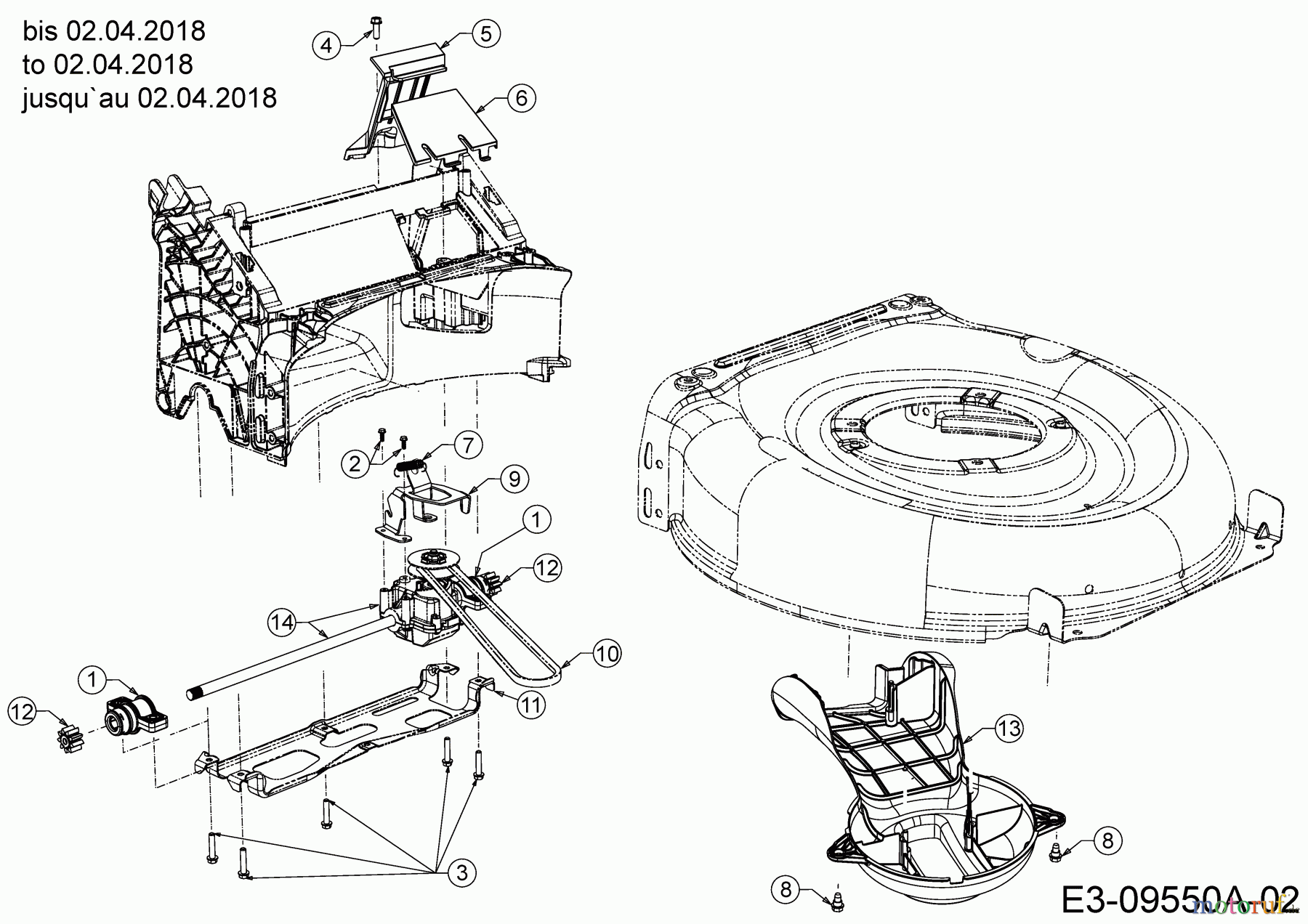 bis 02.04.2018
to 02.04.2018
jusqu`au 02.04.2018

4
5
6
2
7
9
1
12
14
10
1
12
11
13
3
8
8

E3-09550A-02
motoruf