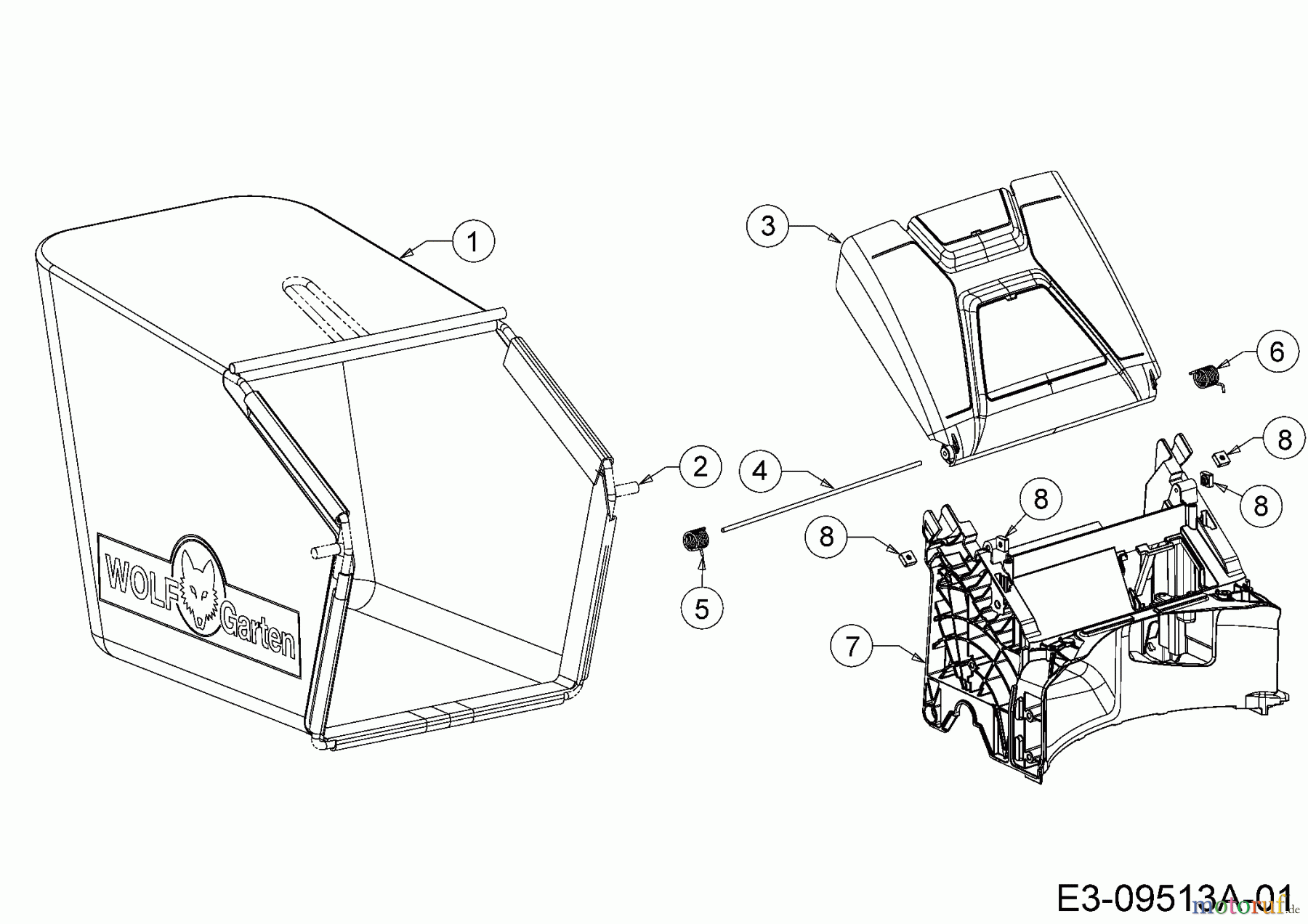 1
3
6
2
4
8
8
8
8
5
7
WOLF Garten
E3-09513A-01
motoruf.de