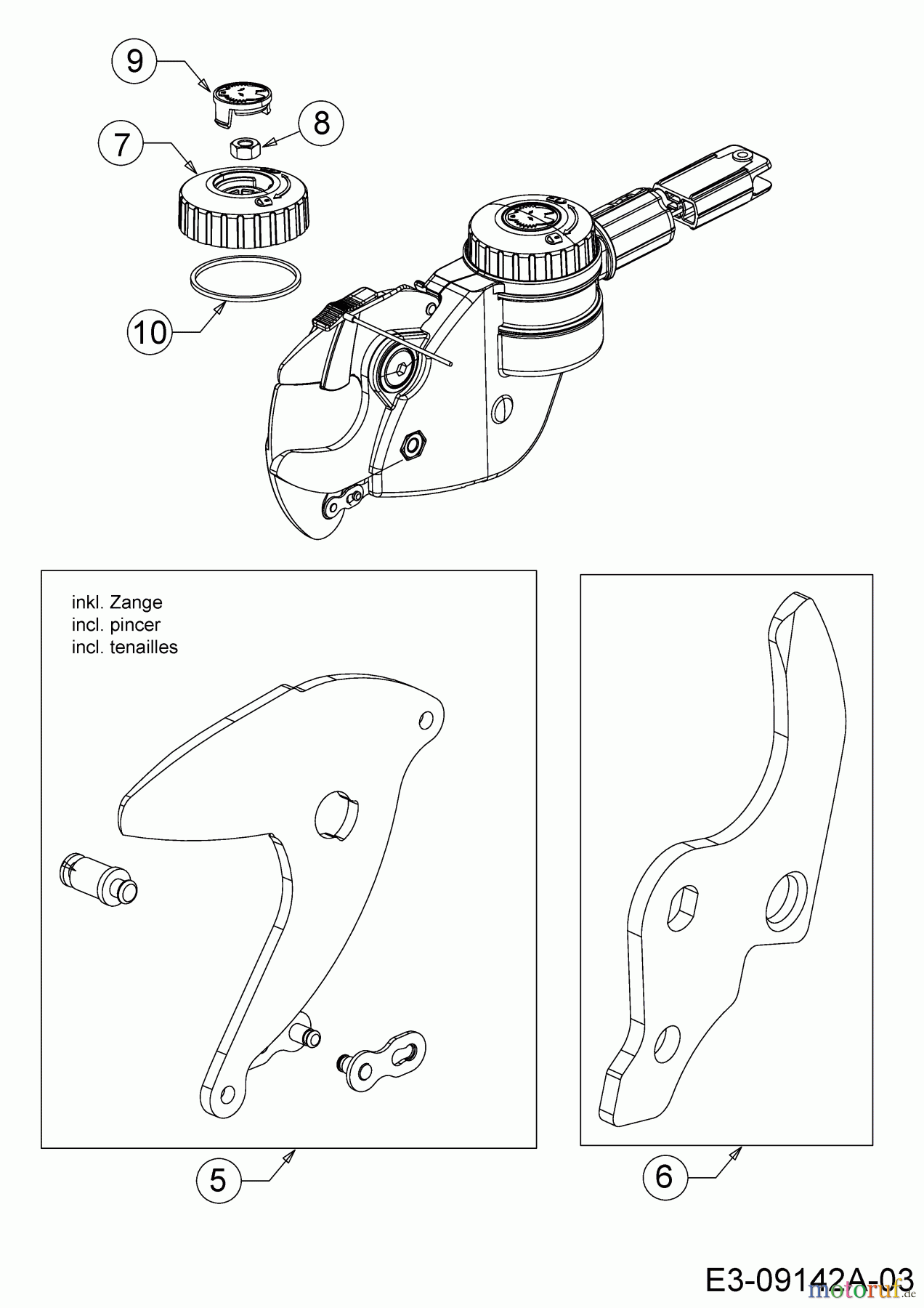 9
8
7
10

inkl. Zange
incl. pincer
incl. tenailles

5
6

E3-09142A-03
motoruf.de