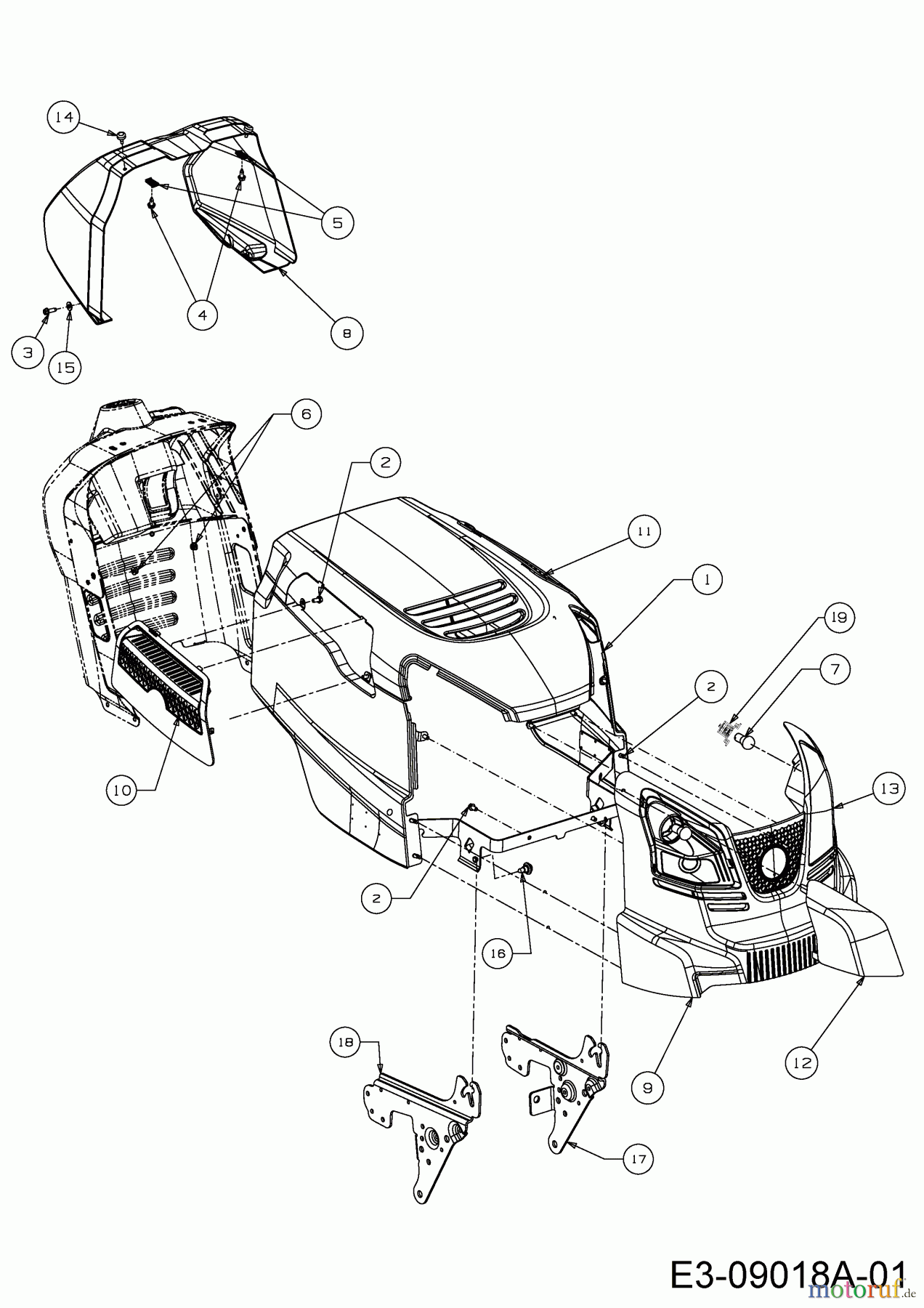 14
5
4
8
3
15
6
2
11
1
19
7
2
13
10
2
16
18
9
12
17
E3-09018A-01
motoruf.de