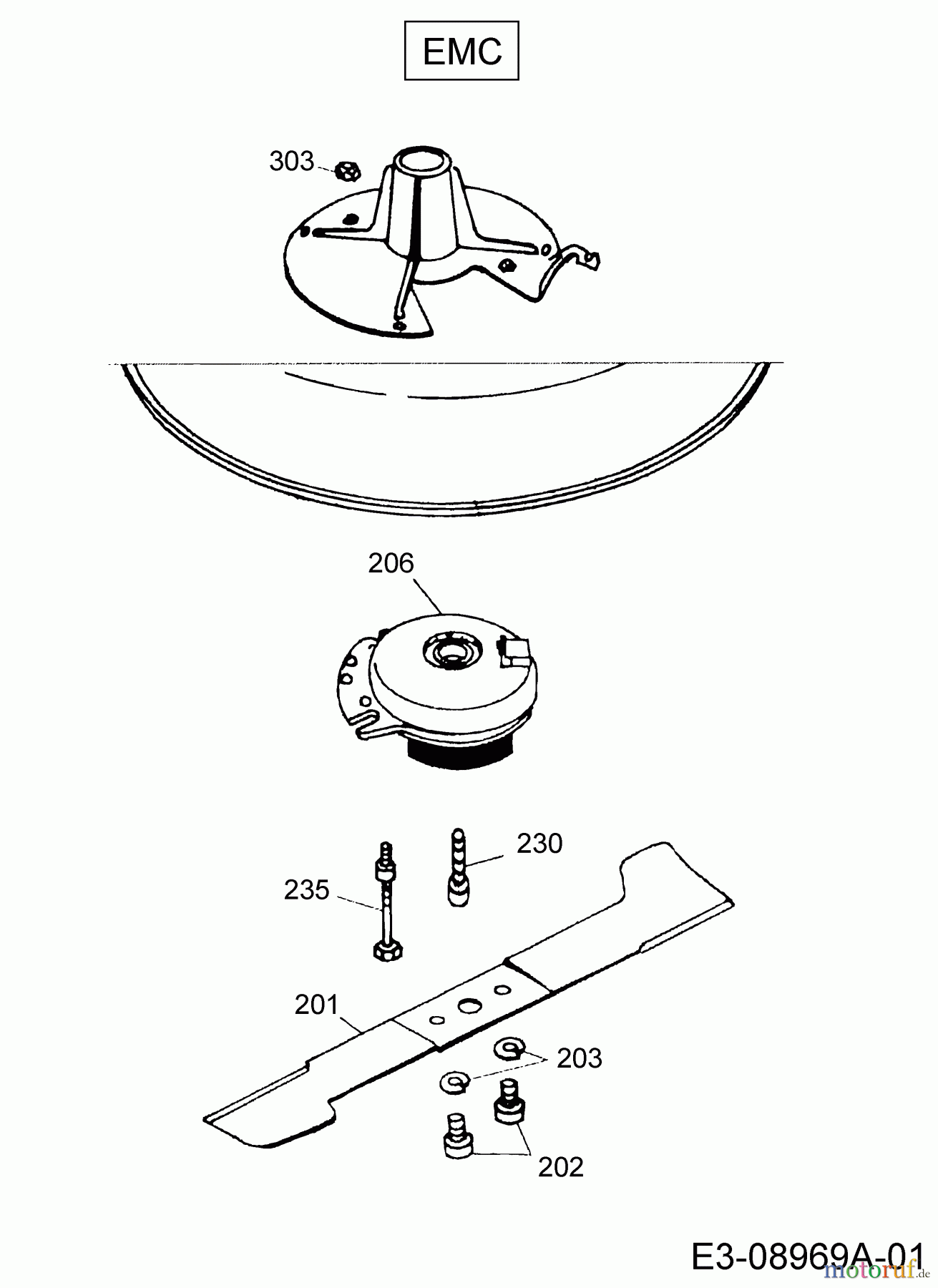 EMC

303

206

230

235

201

203

202

E3-08969A-01

motoruf.de