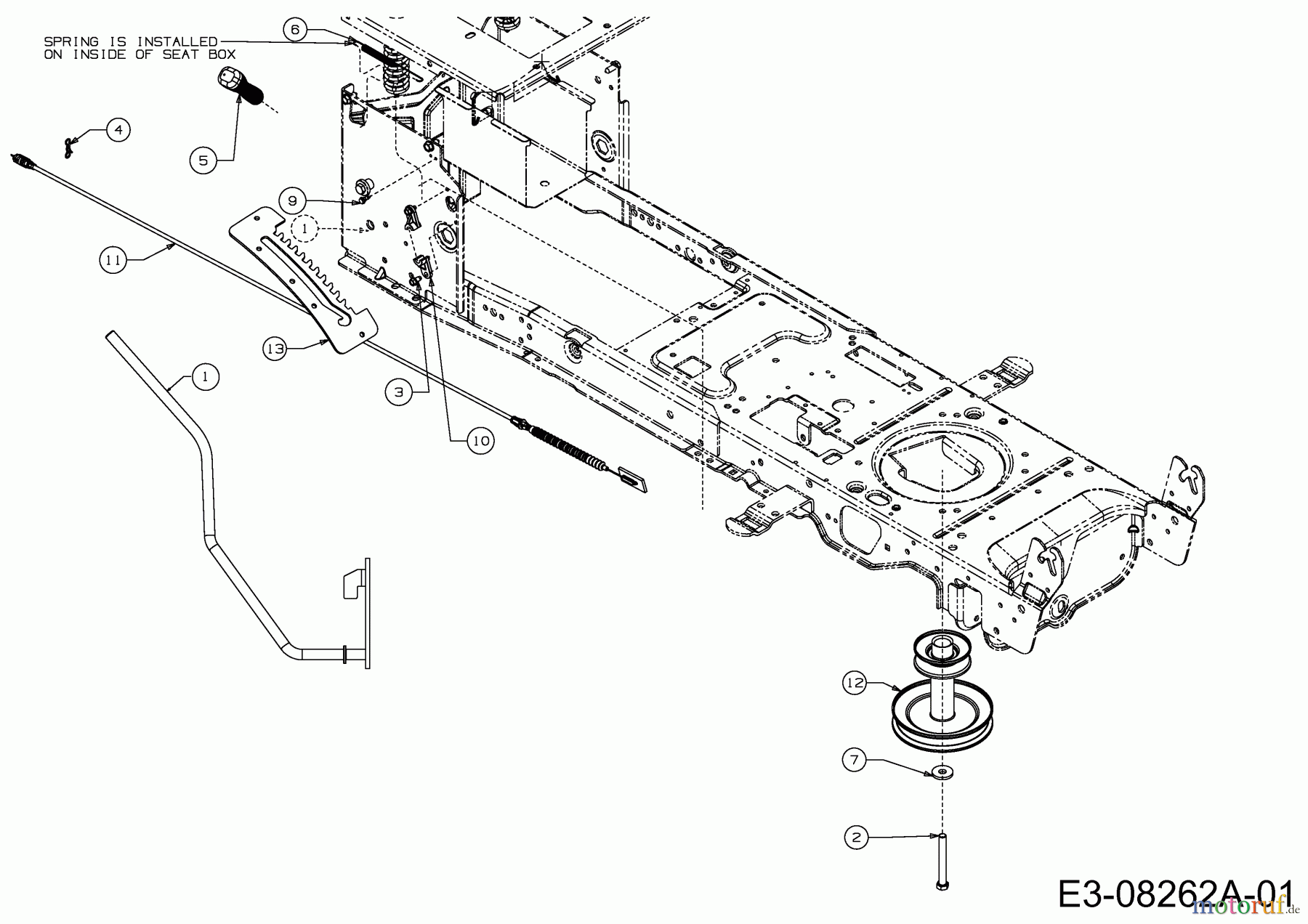 SPRING IS INSTALLED ON INSIDE OF SEAT BOX

6

4

5

9

1

11

13

1

3

10

12

7

2

E3-08262A-01

motoruf.de