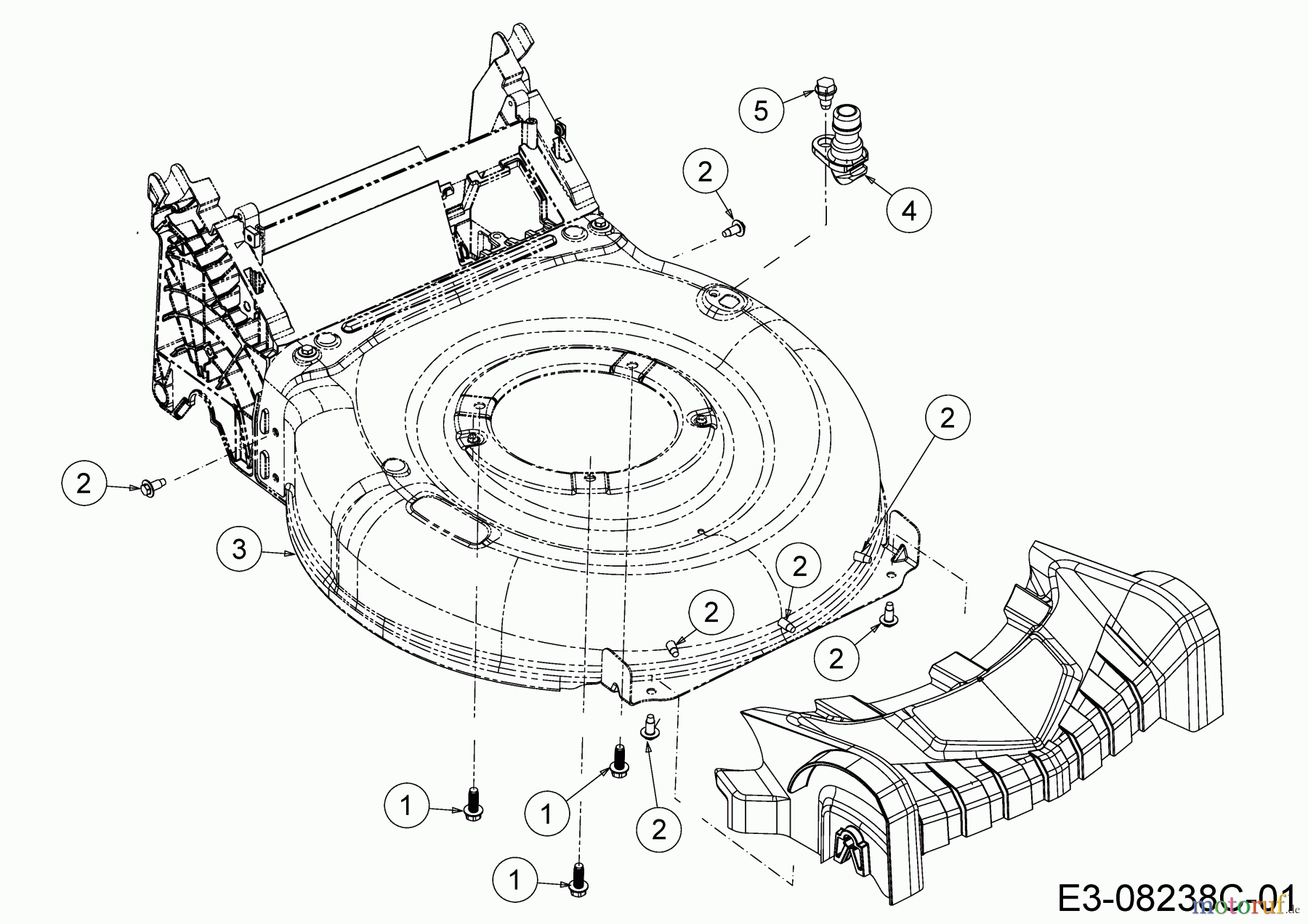 5

2

4

2

2

3

2

2

2

1

1

2

1

E3-08238C-01

motoruf.de