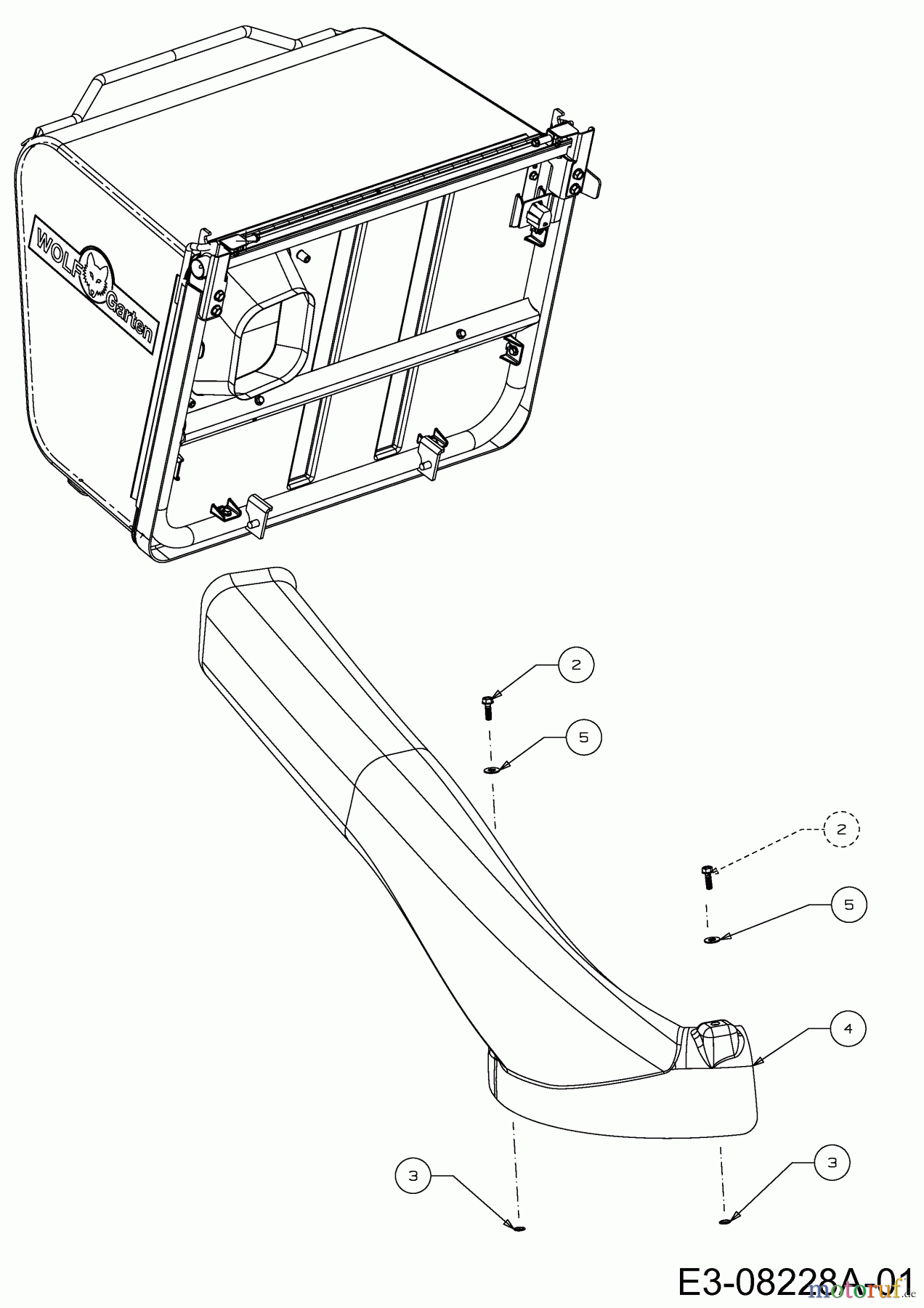 WOLF Garten

2

5

2

5

4

3

3

E3-08228A-01

motoruf.de