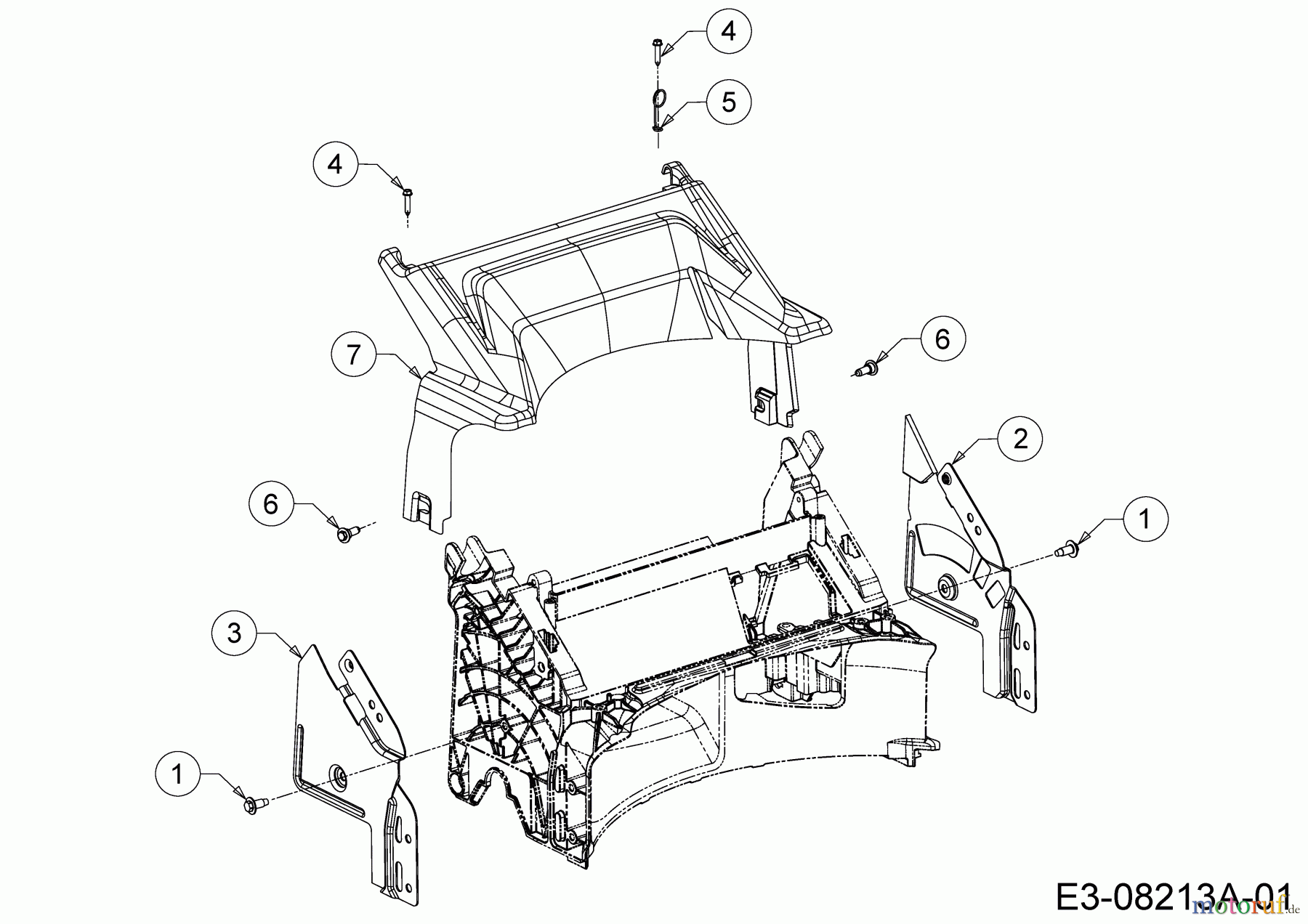 4
5
4
6
7
2
6
1
3
1
E3-08213A-01
motoruf.de