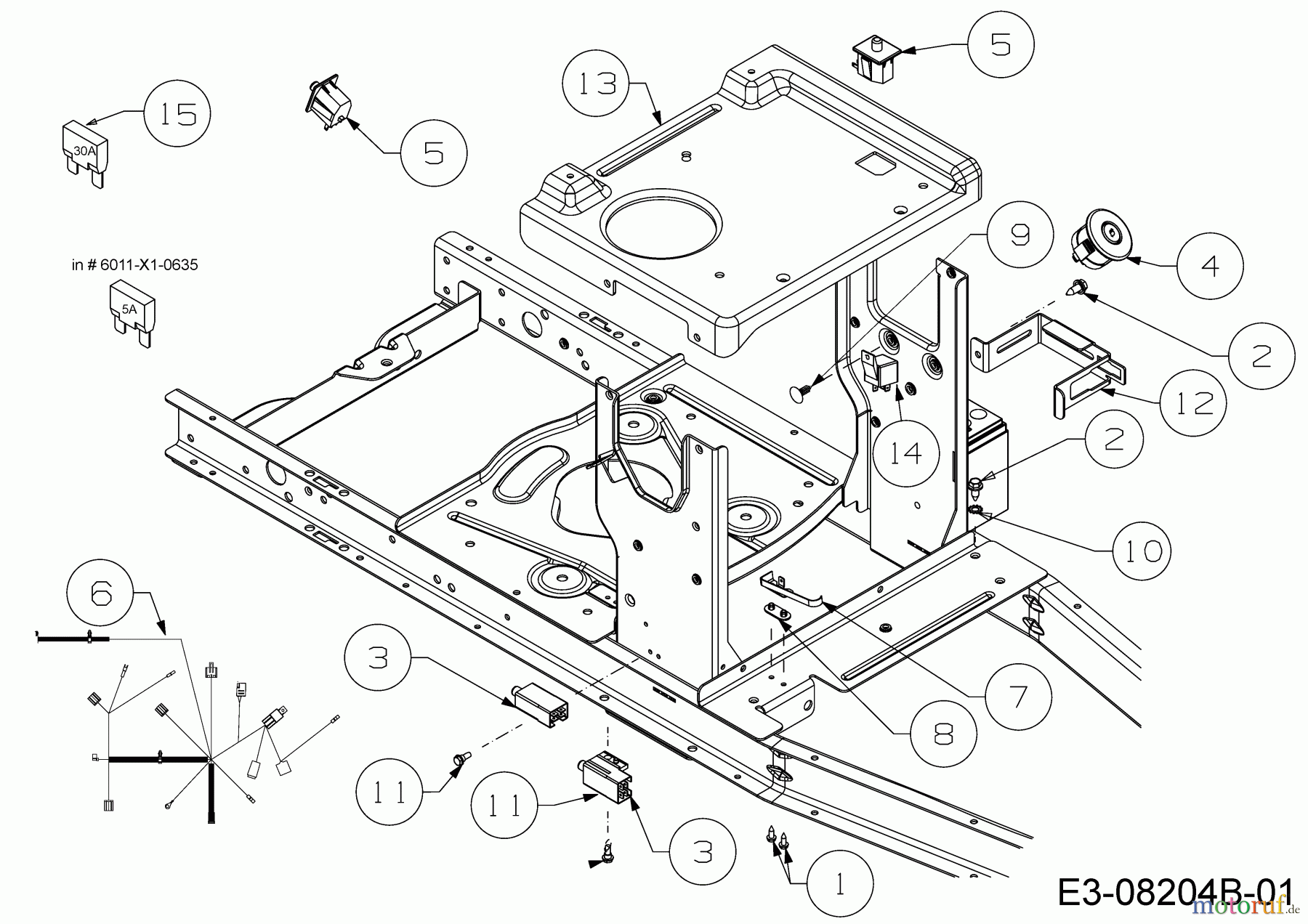 15

30A

5

13

5

in # 6011-X1-0635

5A

9

4

2

12

14

2

10

6

3

7

8

11

11

3

1

E3-08204B-01

motoruf.de