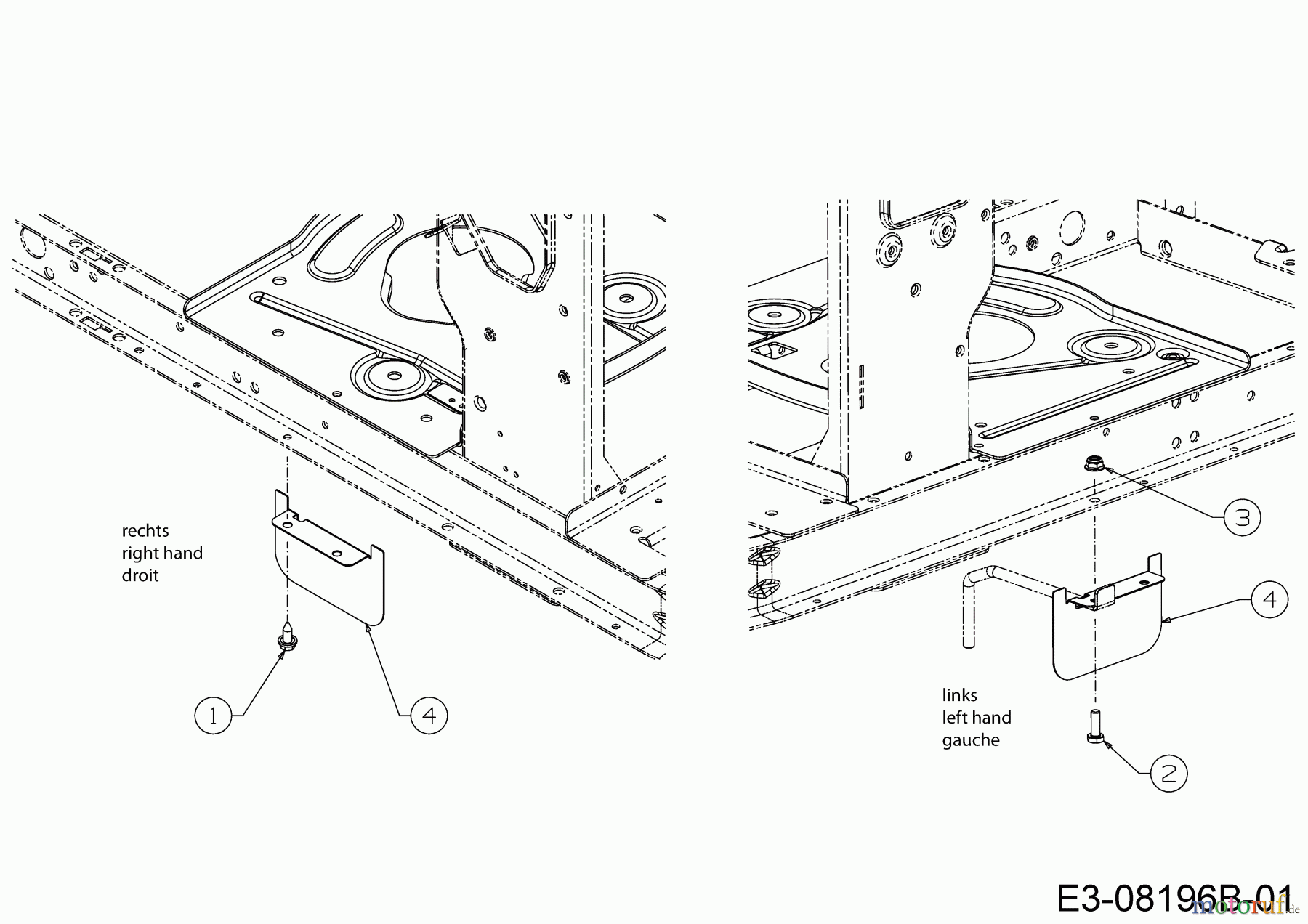 rechts
right hand
droit

1

4

3

4

links
left hand
gauche

2

E3-08196B-01

motoruf.de