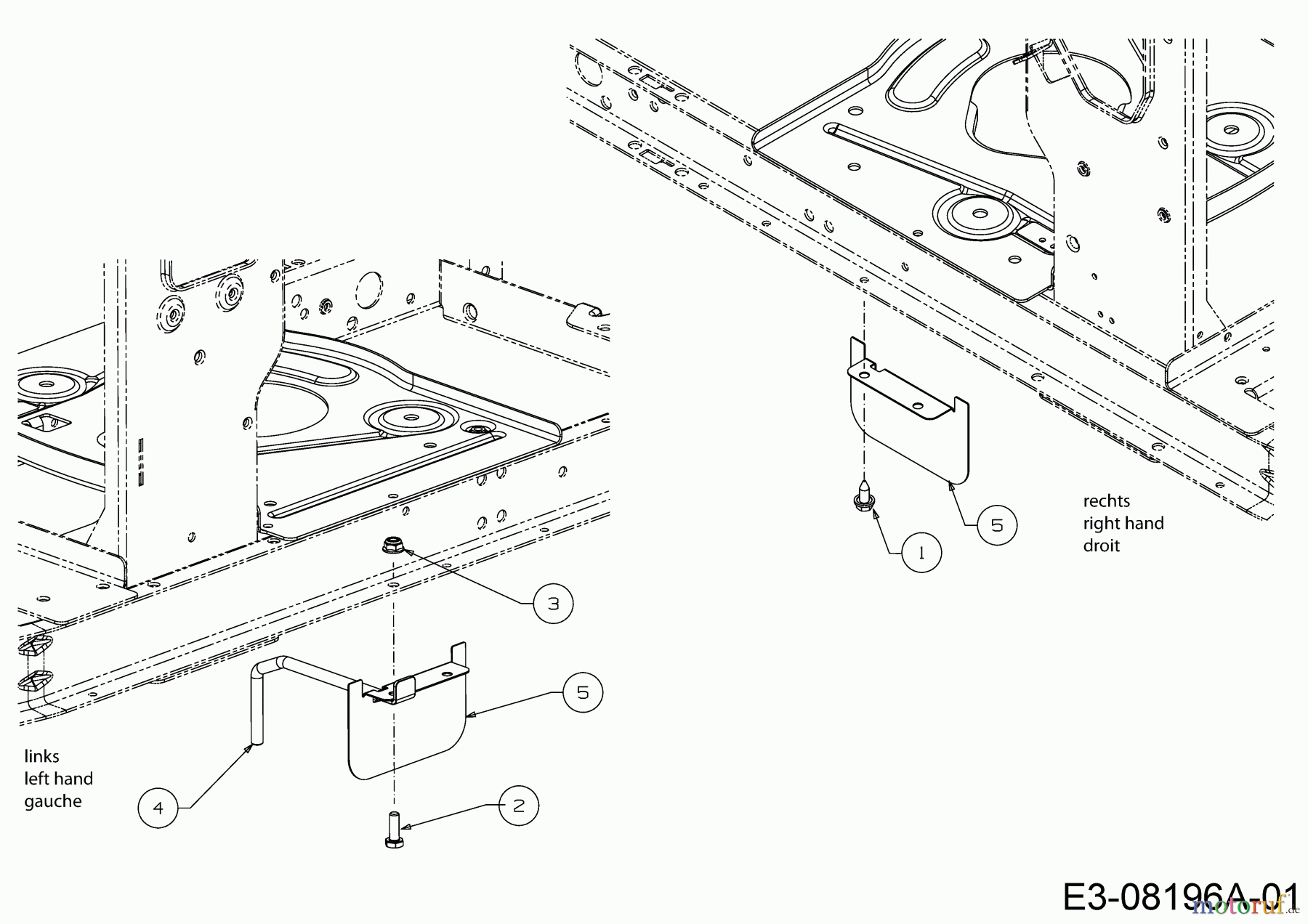 rechts
right hand
droit

5

1

3

5

links
left hand
gauche

4

2

E3-08196A-01

motoruf.de