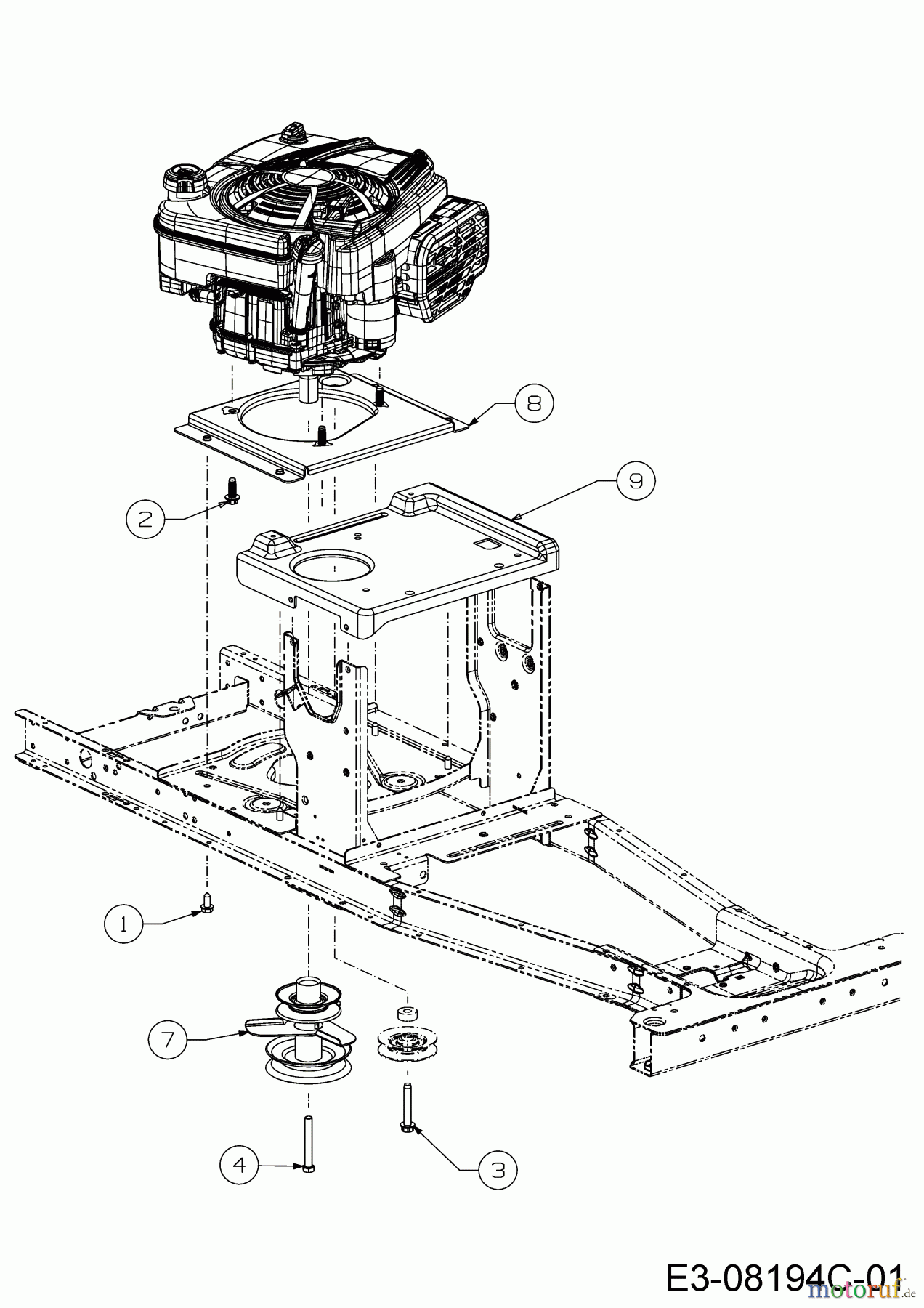 8

9

2

1

7

4

3

E3-08194C-01

motoruf.de