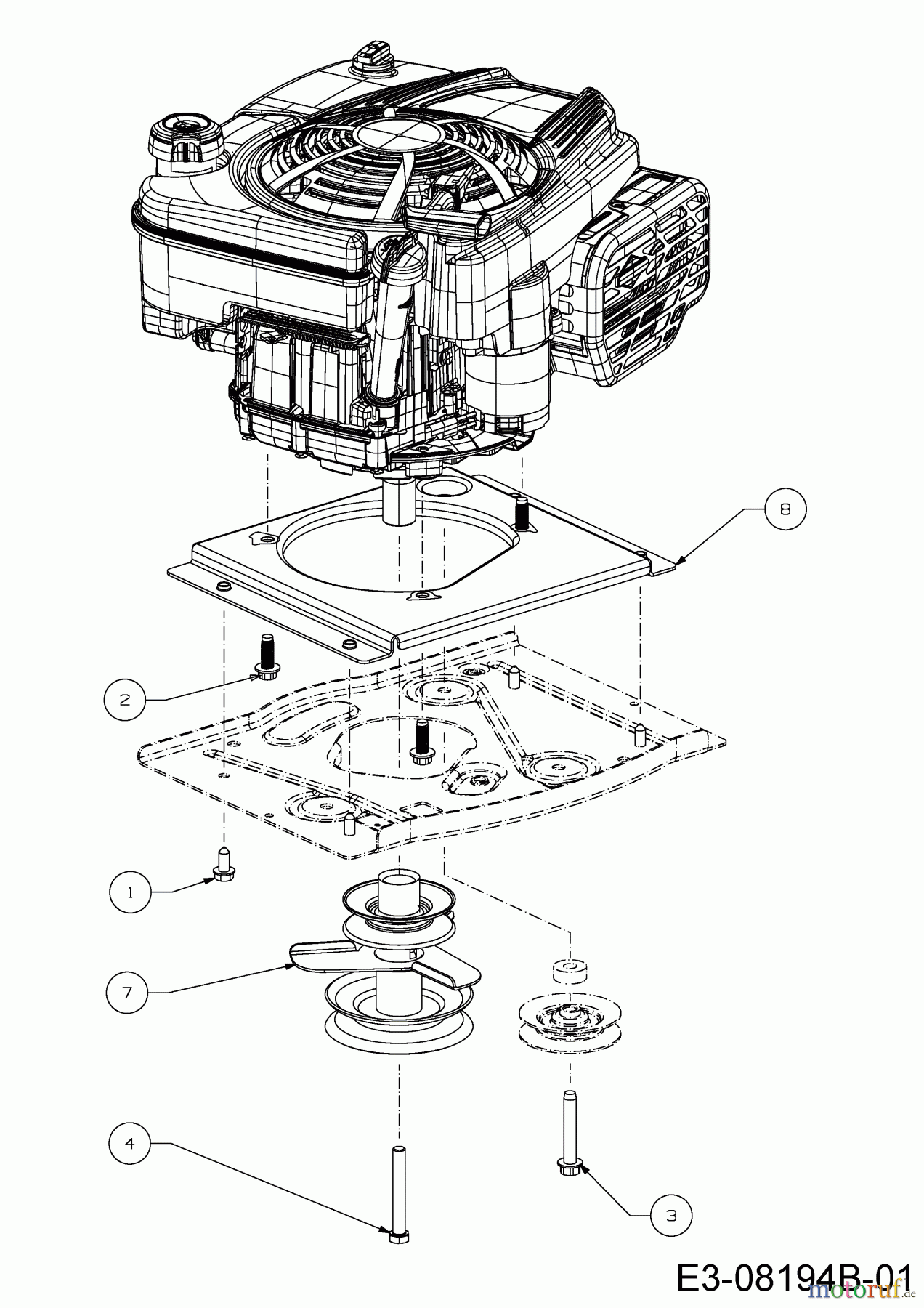 8

2

1

7

4

3

E3-08194B-01

motoruf.de