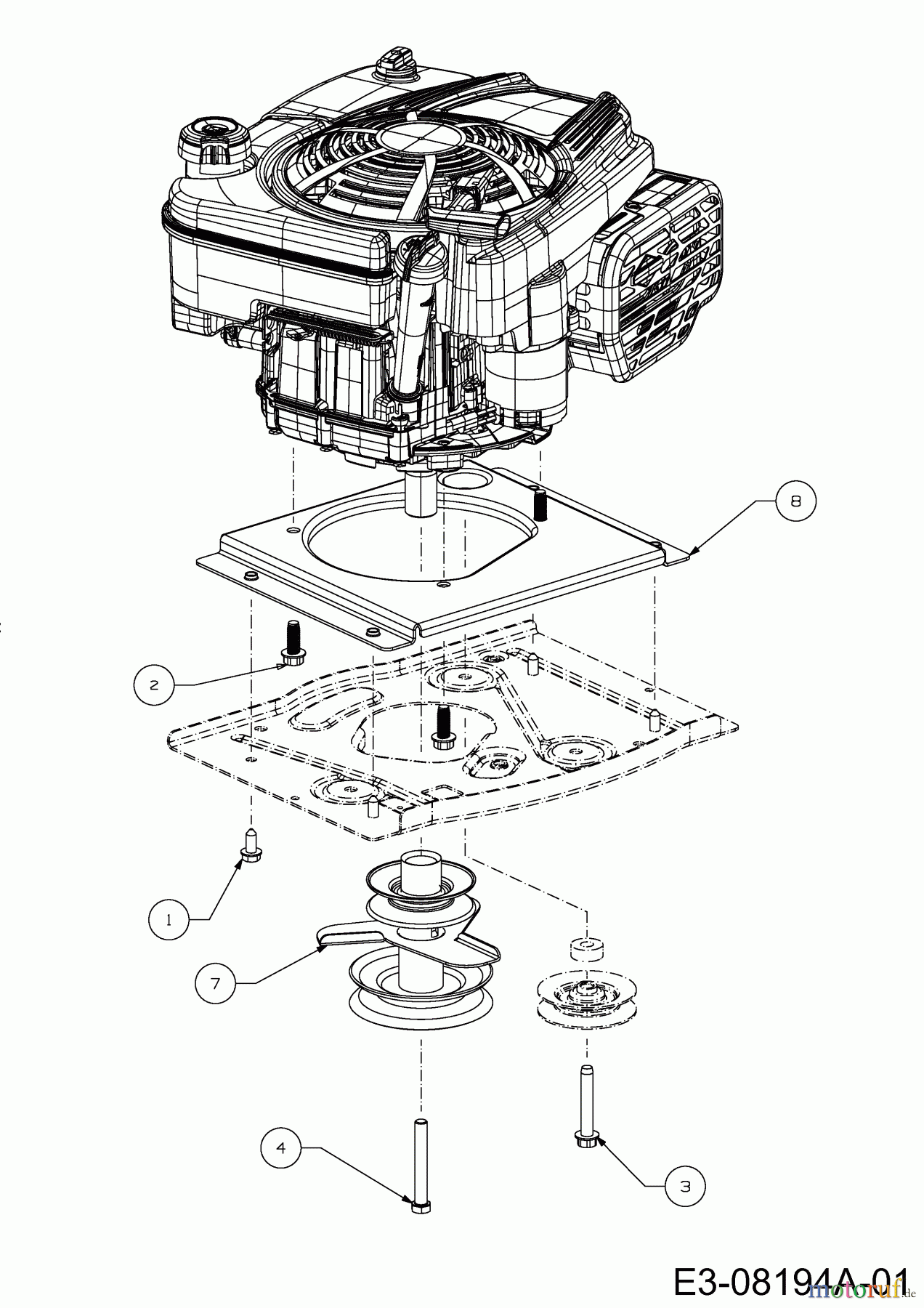 8

2

1

7

4

3

E3-08194A-01

motoruf.de