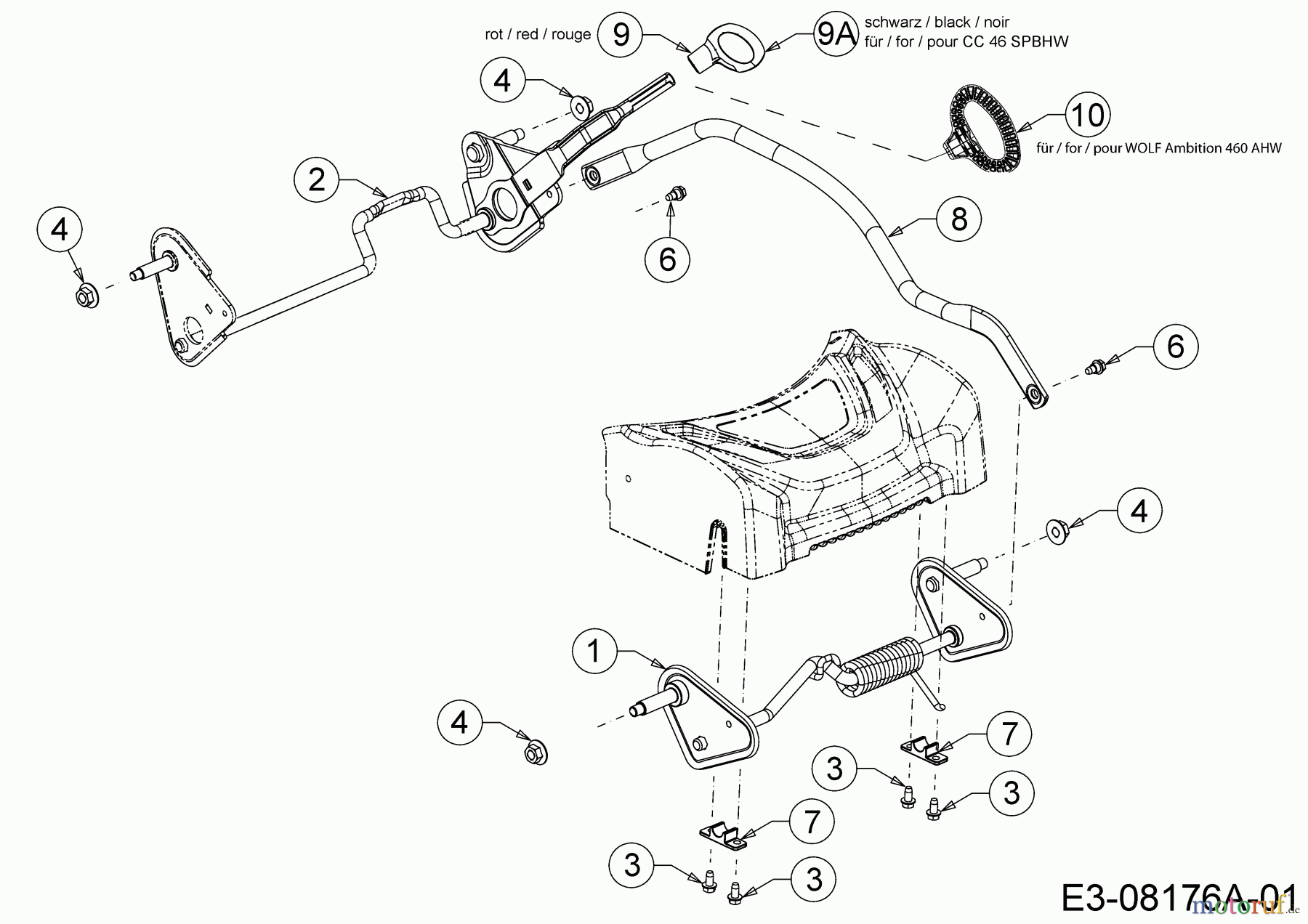 rot / red / rouge
9
9A
schwarz / black / noir
für / for / pour CC 46 SPBHW
4
10
für / for / pour WOLF Ambition 460 AHW
2
4
6
8
6
4
1
4
7
3
3
7
3
3
E3-08176A-01
motoruf.de