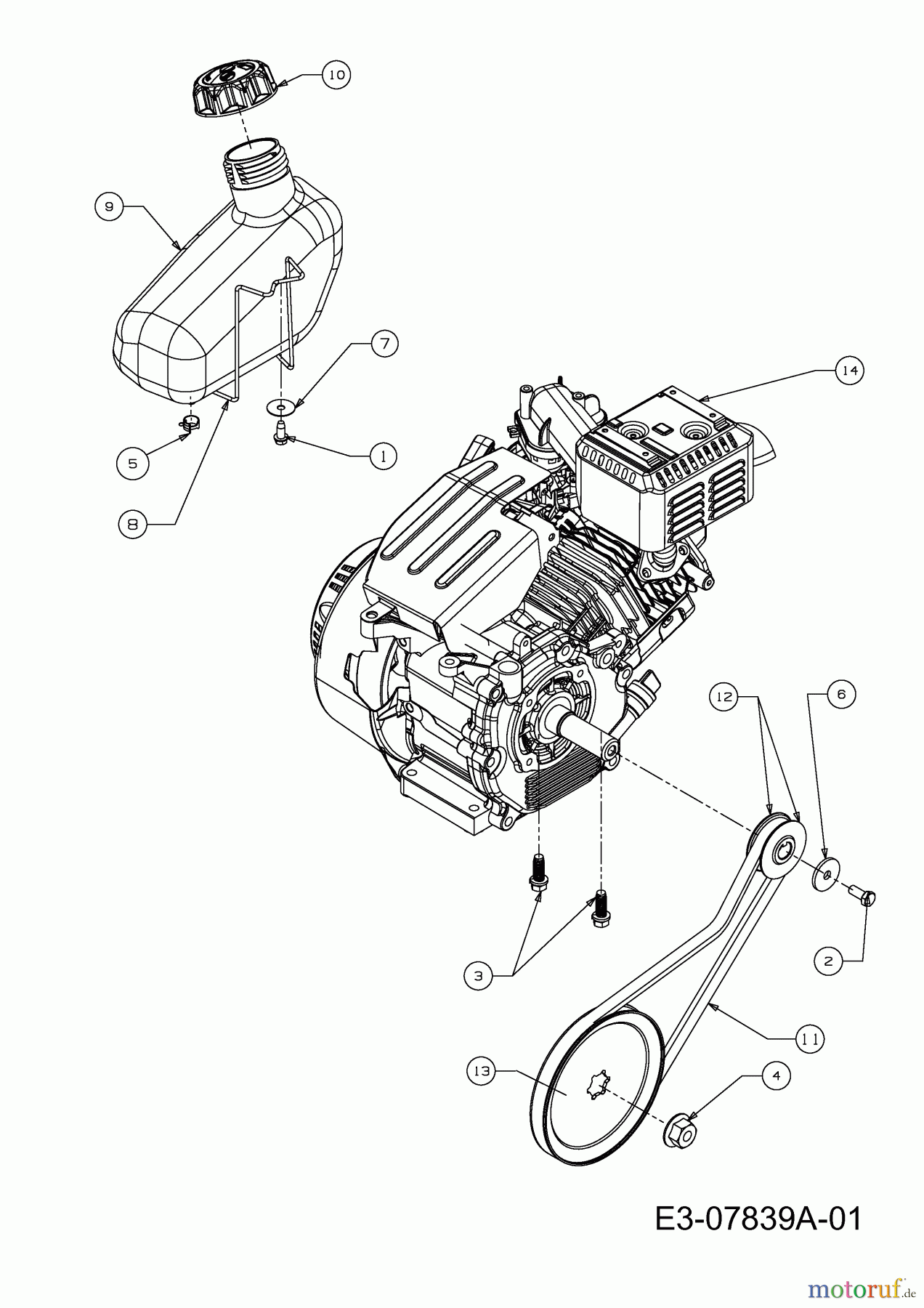 10

9

7

14

5

1

8

12

6

3

2

11

13

4

E3-07839A-01

motoruf.de