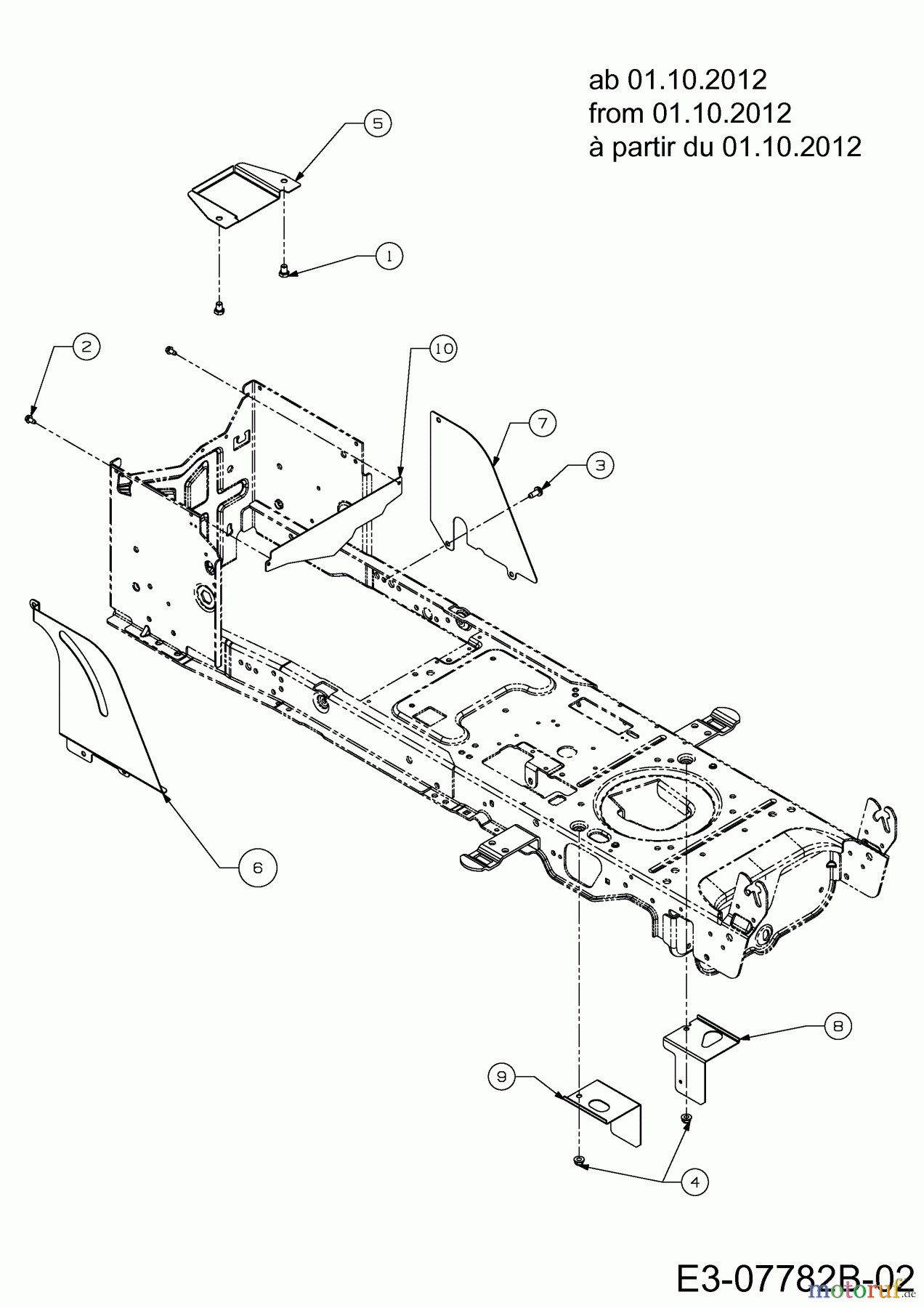 ab 01.10.2012
from 01.10.2012
à partir du 01.10.2012

5

1

2

10

7

3

6

8

9

4

E3-07782B-02

motoruf.de