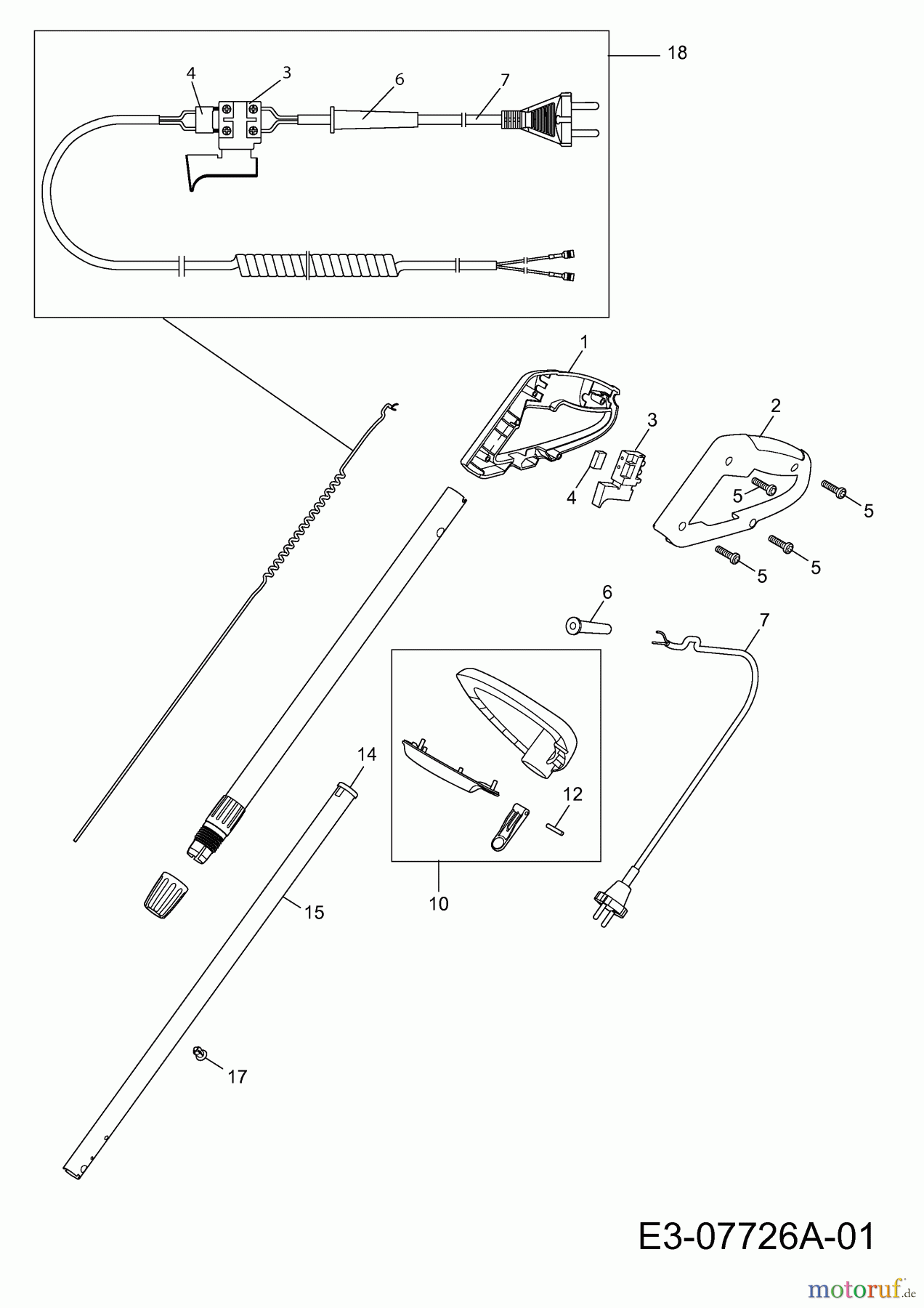 18
4
3
6
7
1
2
3
4
5
5
5
5
6
7
14
12
10
15
17
E3-07726A-01
motoruf.de