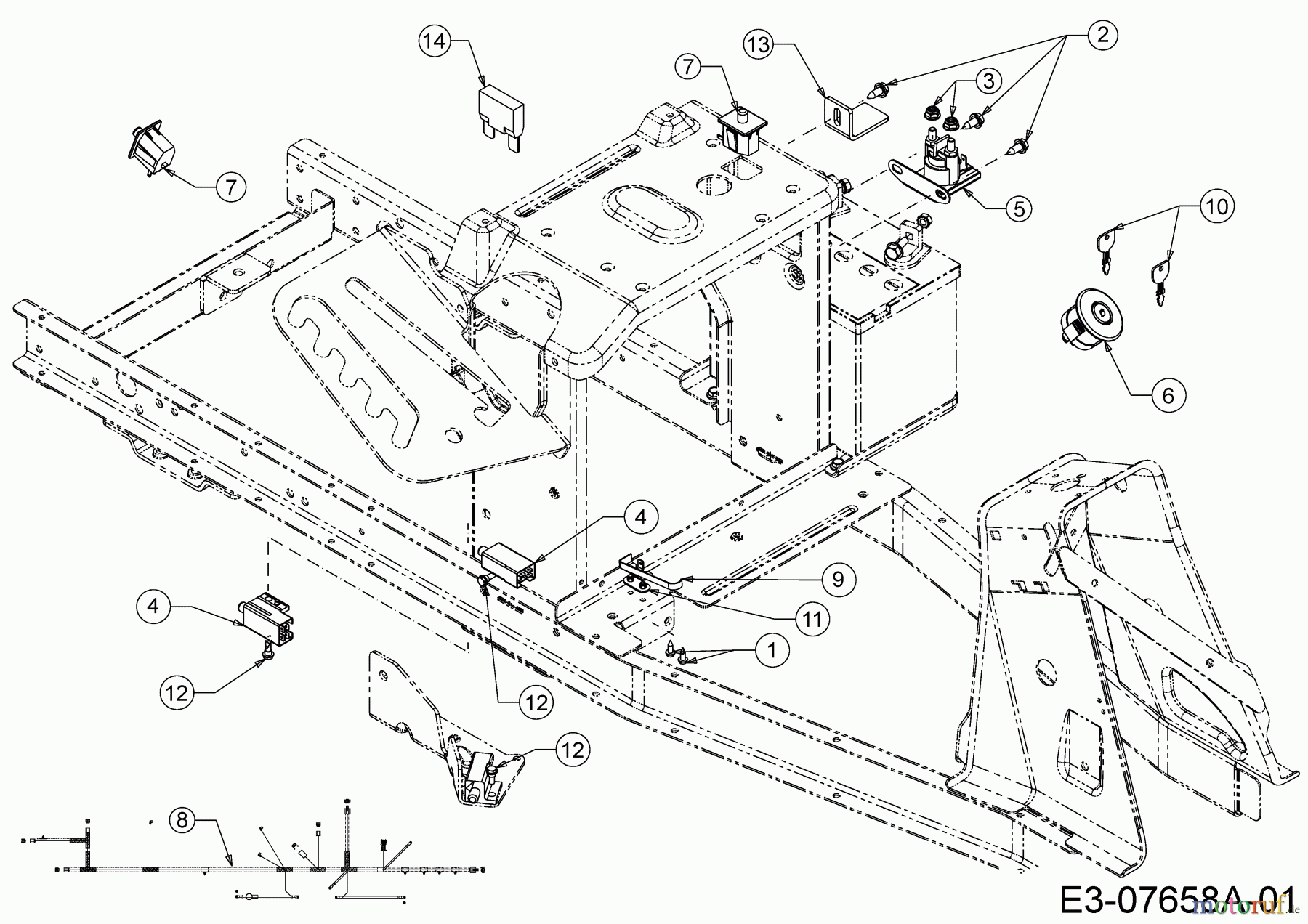 14
13
2
7
3
7
5
10
6
4
9
4
11
1
12
12
12
8
E3-07658A-01
motoruf.de