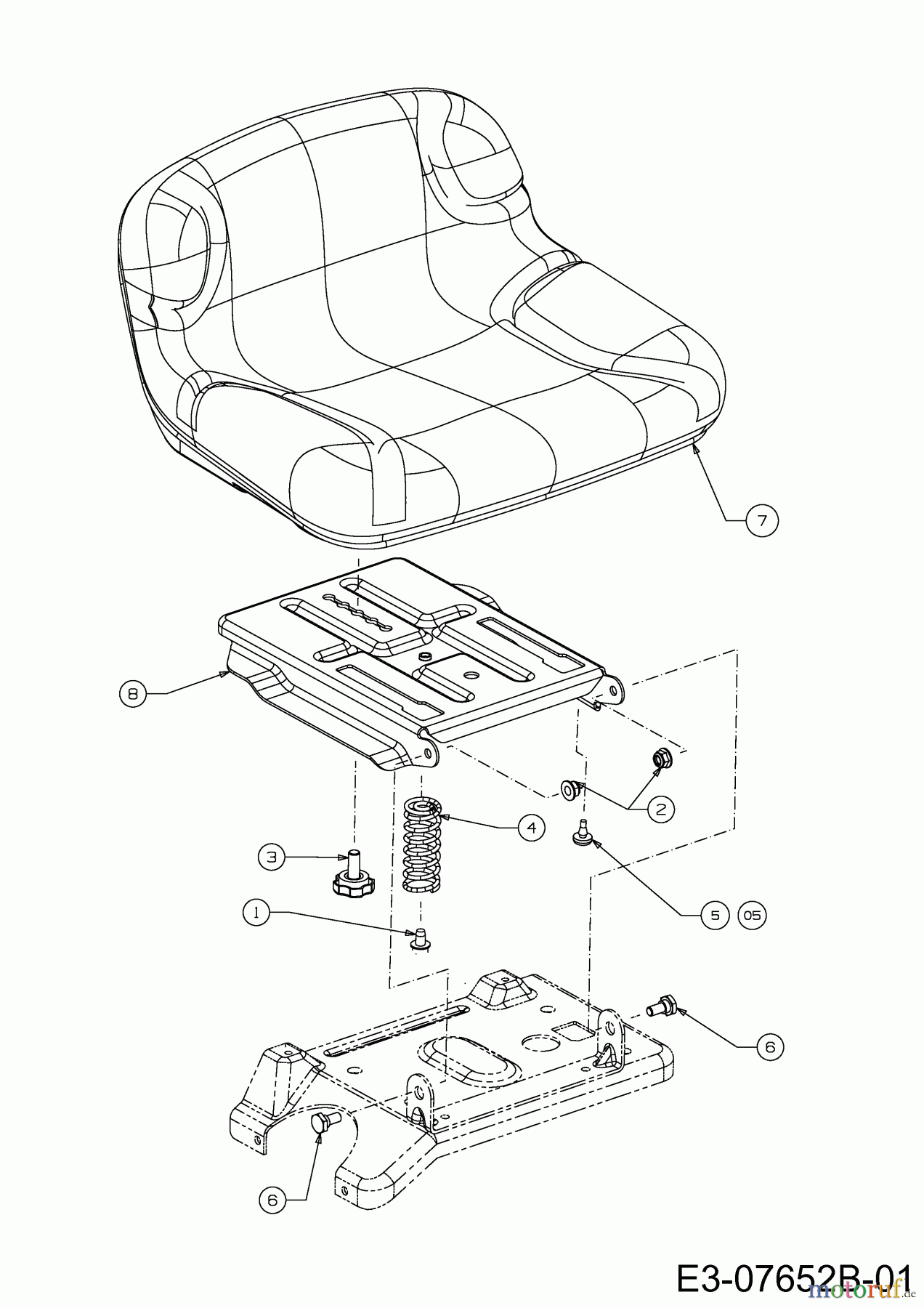 7
8
2
4
3
5 05
1
6
6
E3-07652B-01
motoruf.de