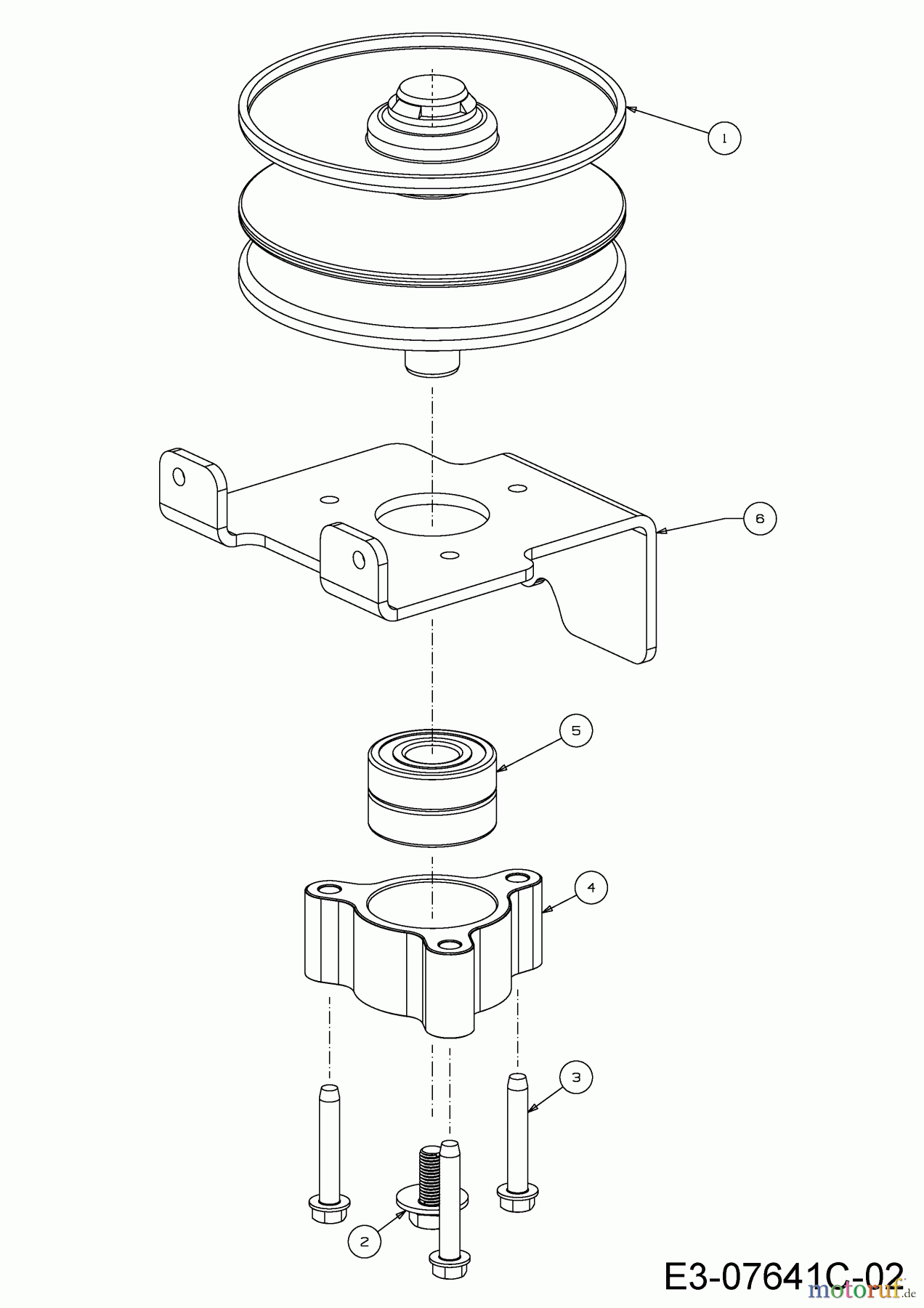 1

6

5

4

3

2

E3-07641C-02

motoruf.de