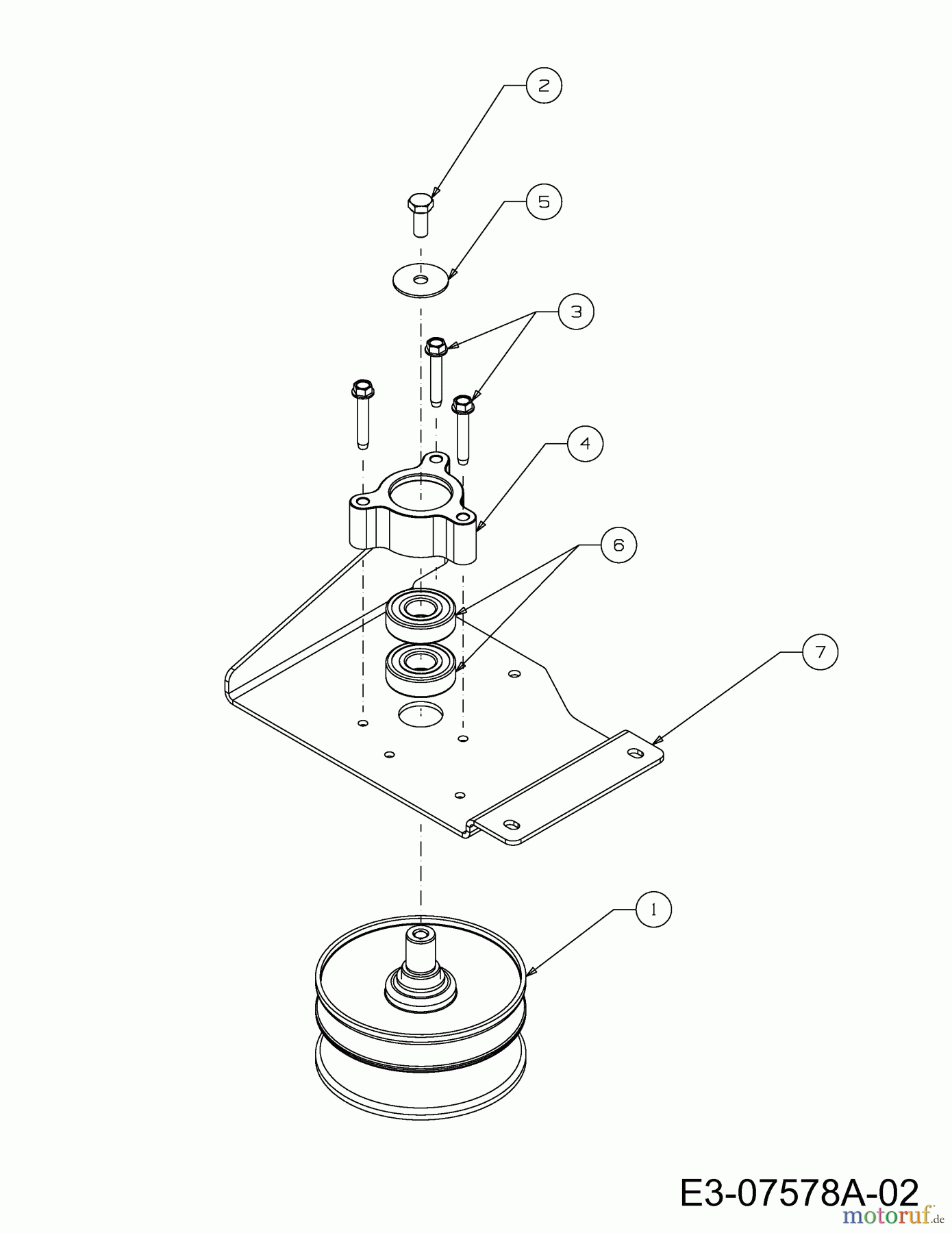 2

5

3

4

6

7

1

E3-07578A-02

motoruf.de