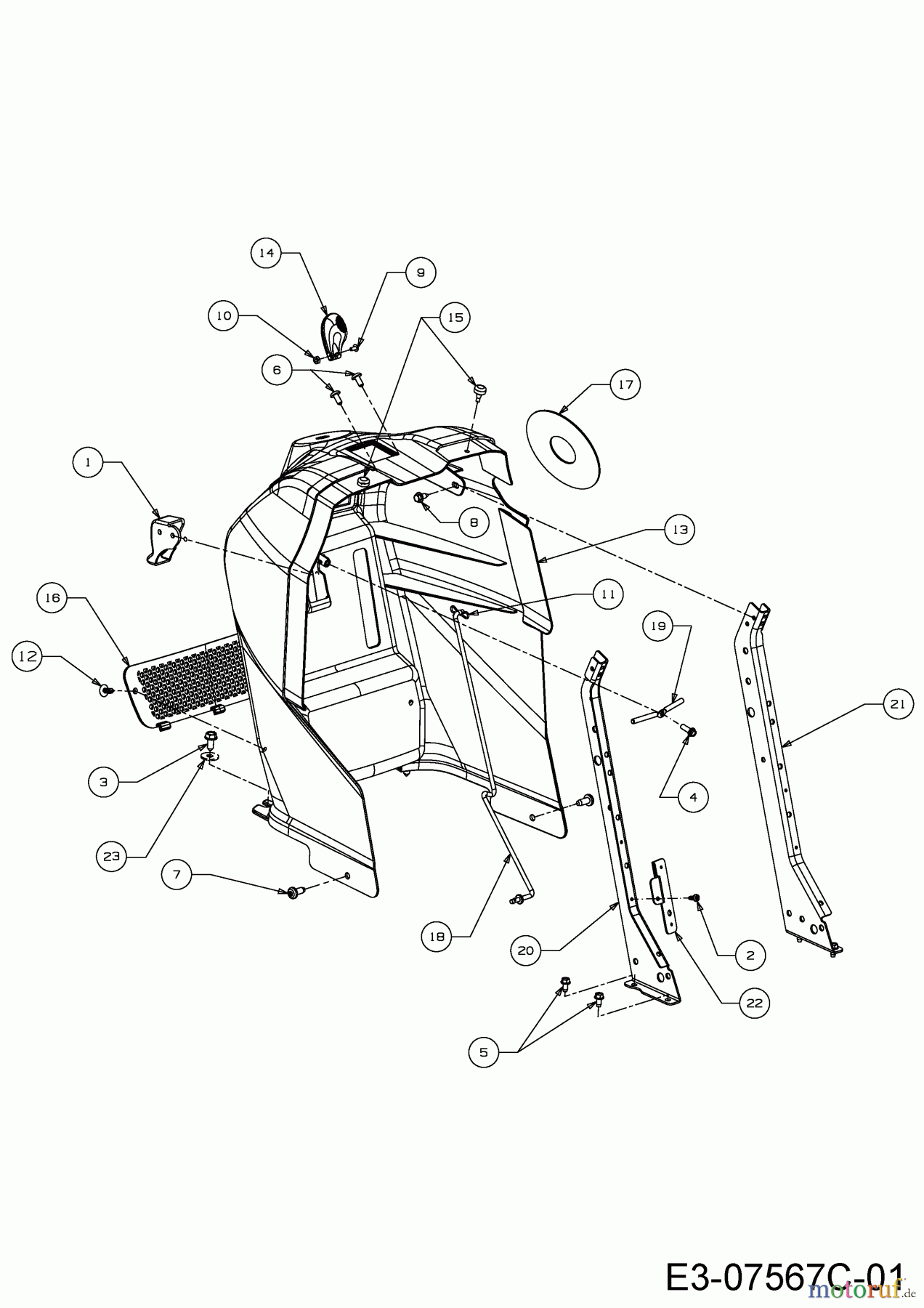 14
9
10
15
6
17
1
8
13
16
11
19
12
21
3
4
23
7
18
20
2
22
5
E3-07567C-01
motoruf.de