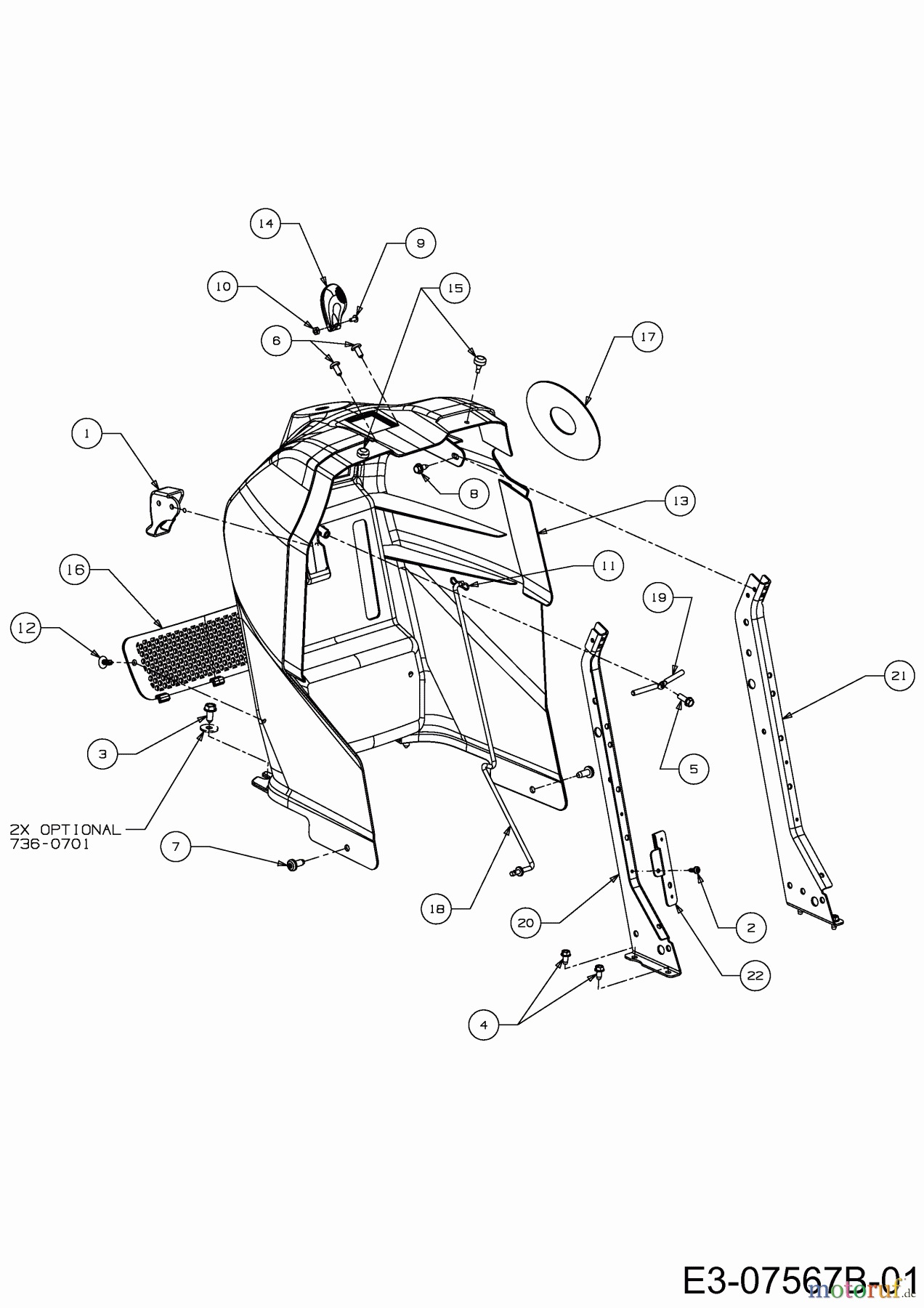 14
9
10
15
6
17
1
8
13
16
11
19
12
21
3
5
2X OPTIONAL
736-0701
7
18
20
2
22
4
E3-07567B-01
motoruf.de