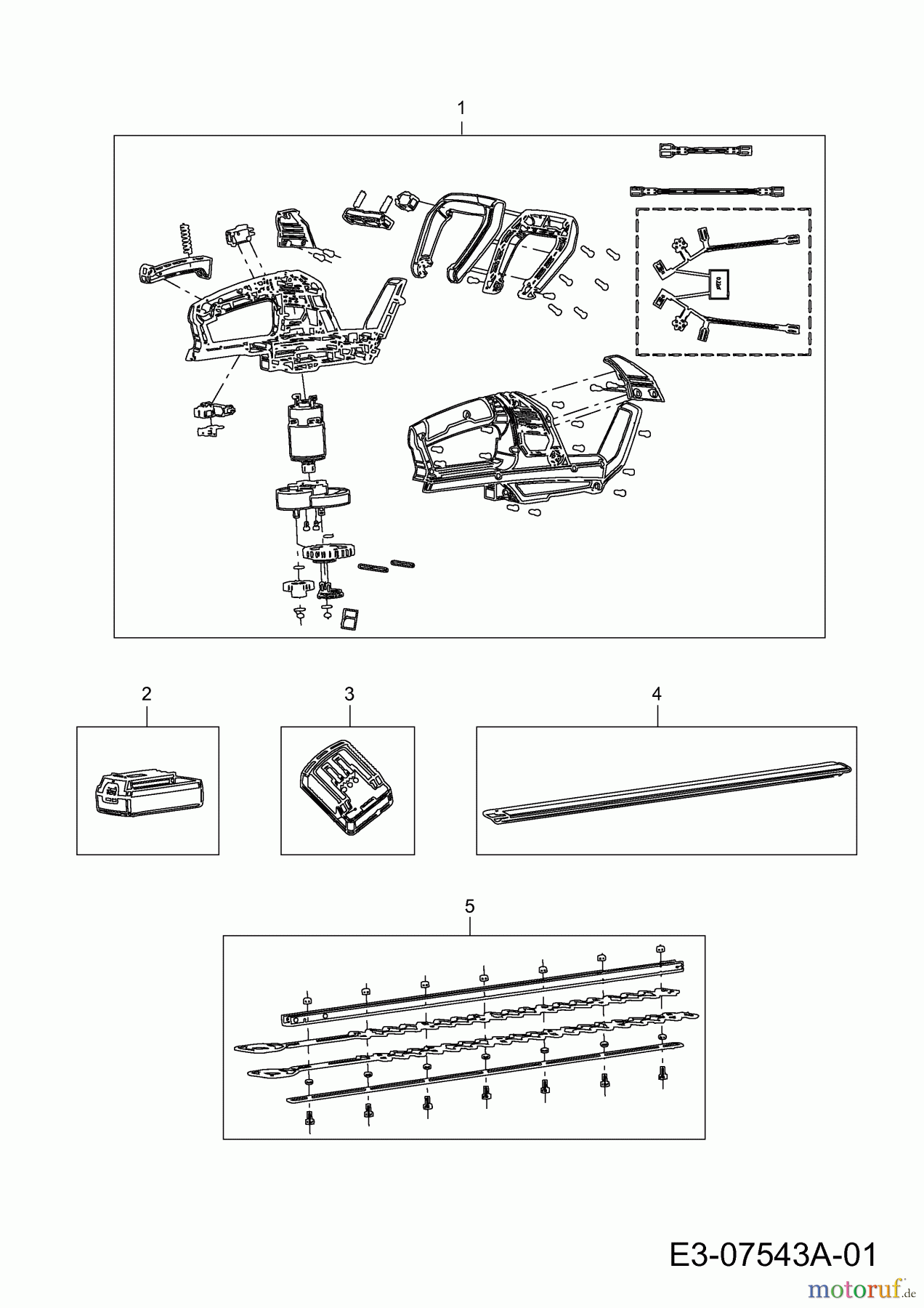 1

2

3

4

5

E3-07543A-01

motoruf.de