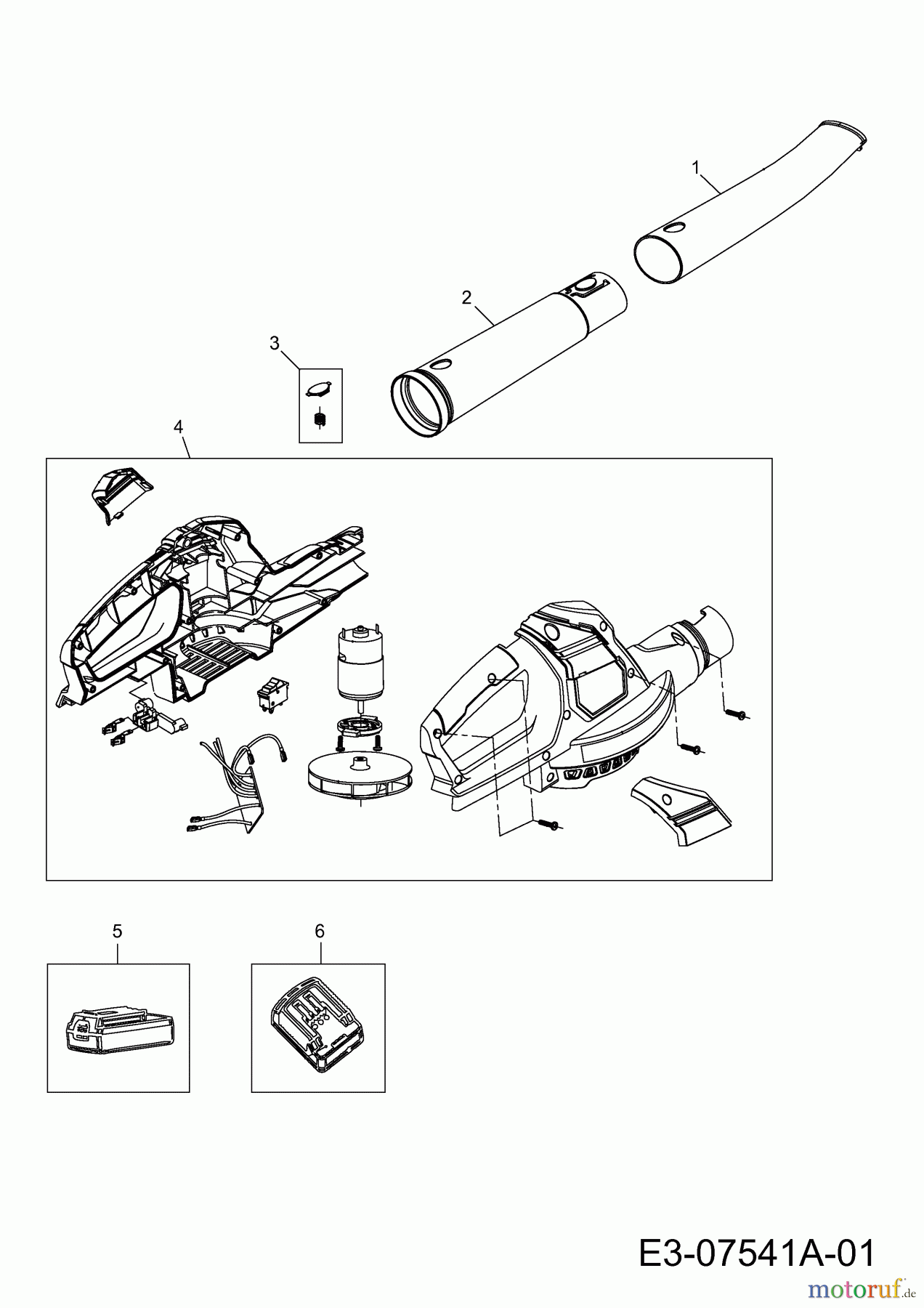 1
2
3
4
5
6
E3-07541A-01
motoruf.de